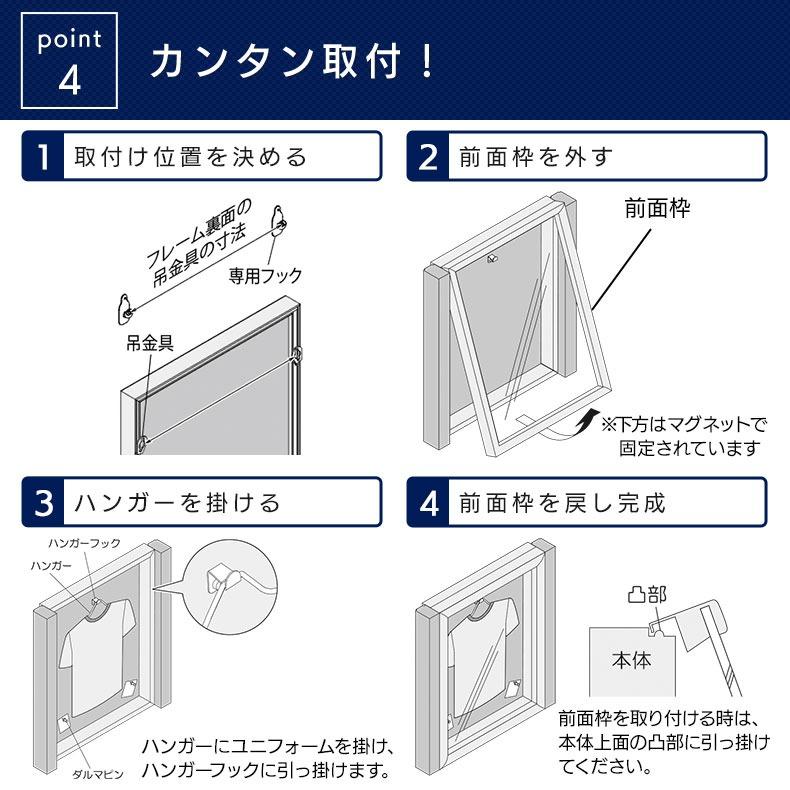 point 4

カンタン取付！

1 取付け位置を決める

フレーム裏面の吊金具の寸法

専用フック

吊金具

2 前面枠を外す

前面枠

※下方はマグネットで固定されています

3 ハンガーを掛ける

ハンガーフック

ハンガー

ダルマピン

ハンガーにユニフォームを掛け、ハンガーフックに引っ掛けます。

4 前面枠を戻し完成

凸部

本体

前面枠を取り付ける時は、本体上面の凸部に引っ掛けてください。