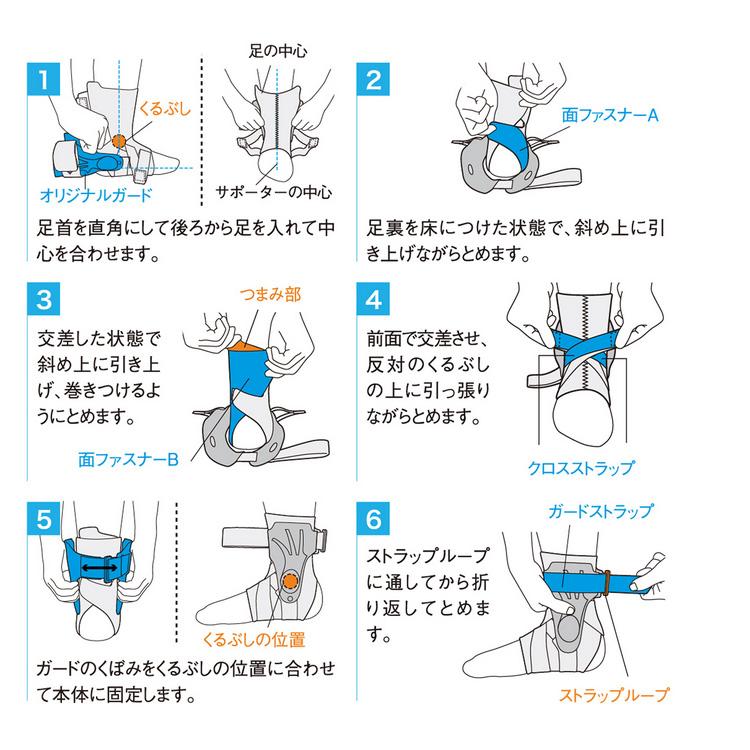 1

くるぶし

オリジナルガード

足の中心

サポーターの中心

足首を直角にして後ろから足を入れて中心を合わせます。

2

面ファスナーA

足裏を床につけた状態で、斜め上に引き上げながらとめます。

3

つまみ部

交差した状態で斜め上に引き上げ、巻きつけるようにとめます。

面ファスナーB

4

前面で交差させ、反対のくるぶしの上に引っ張りながらとめます。

クロスストラップ

5

くるぶしの位置

ガードのくぼみをくるぶしの位置に合わせて本体に固定します。

6

ガードストラップ

ストラップループに通してから折り返してとめます。

ストラップループ