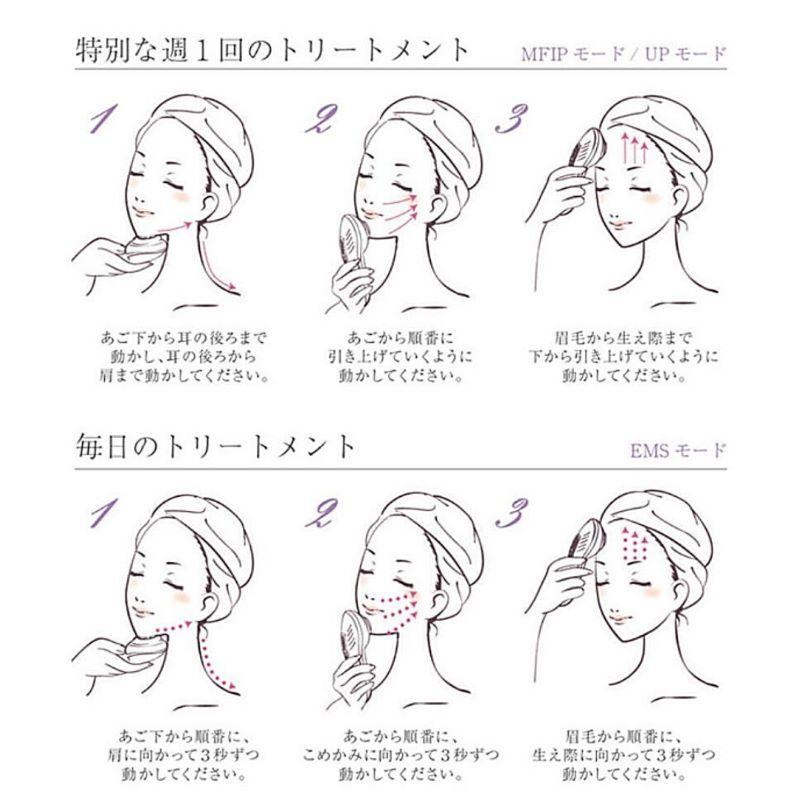 特別な週１回のトリートメント

MFIP モード / UP モード

1

あご下から耳の後ろまで動かし、耳の後ろから肩まで動かしてください。

2

あごから順番に引き上げていくように動かしてください。

3

眉毛から生え際まで下から引き上げていくように動かしてください。

毎日のトリートメント

EMS モード

1

あご下から順番に、肩に向かって３秒ずつ動かしてください。

2

あごから順番に、こめかみに向かって３秒ずつ動かしてください。

3

眉毛から順番に、生え際に向かって３秒ずつ動かしてください。