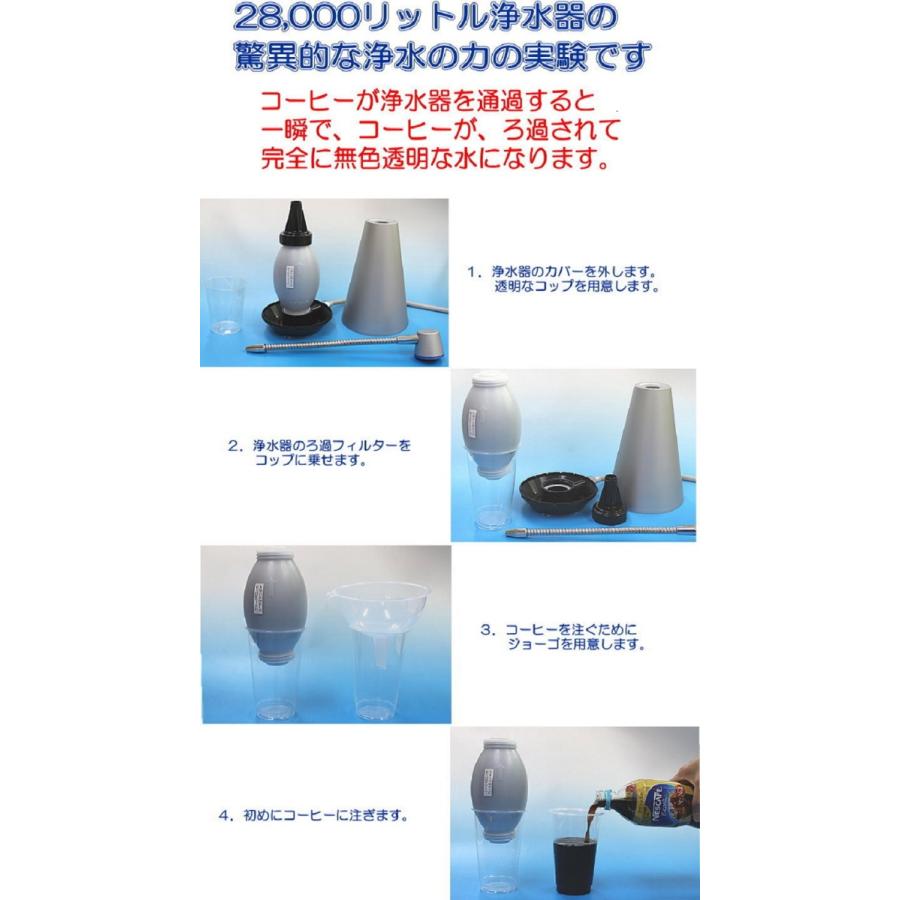 28,000リットル浄水器の
驚異的な浄水の力の実験です

コーヒーが浄水器を通過すると
一瞬で、コーヒーが、ろ過されて
完全に無色透明な水になります。

1．浄水器のカバーを外します。
透明なコップを用意します。

2．浄水器のろ過フィルターを
コップに乗せます。

3．コーヒーを注ぐために
ジョーゴを用意します。

4．初めにコーヒーに注ぎます。

NESCAFÉ