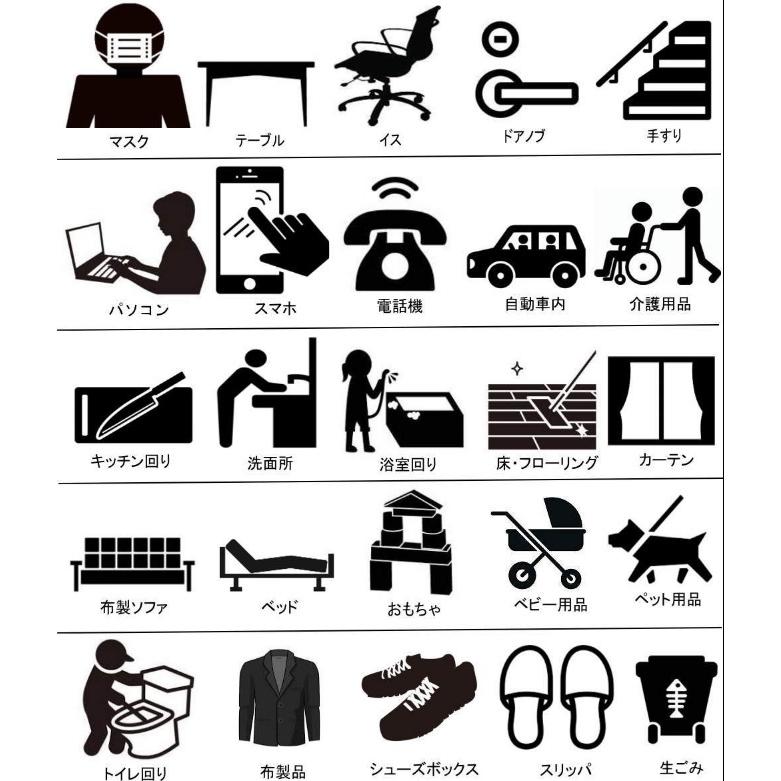 マスク
テーブル
イス
ドアノブ
手すり

パソコン
スマホ
電話機
自動車内
介護用品

キッチン回り
洗面所
浴室回り
床・フローリング
カーテン

布製ソファ
ベッド
おもちゃ
ベビー用品
ペット用品

トイレ回り
布製品
シューズボックス
スリッパ
生ごみ