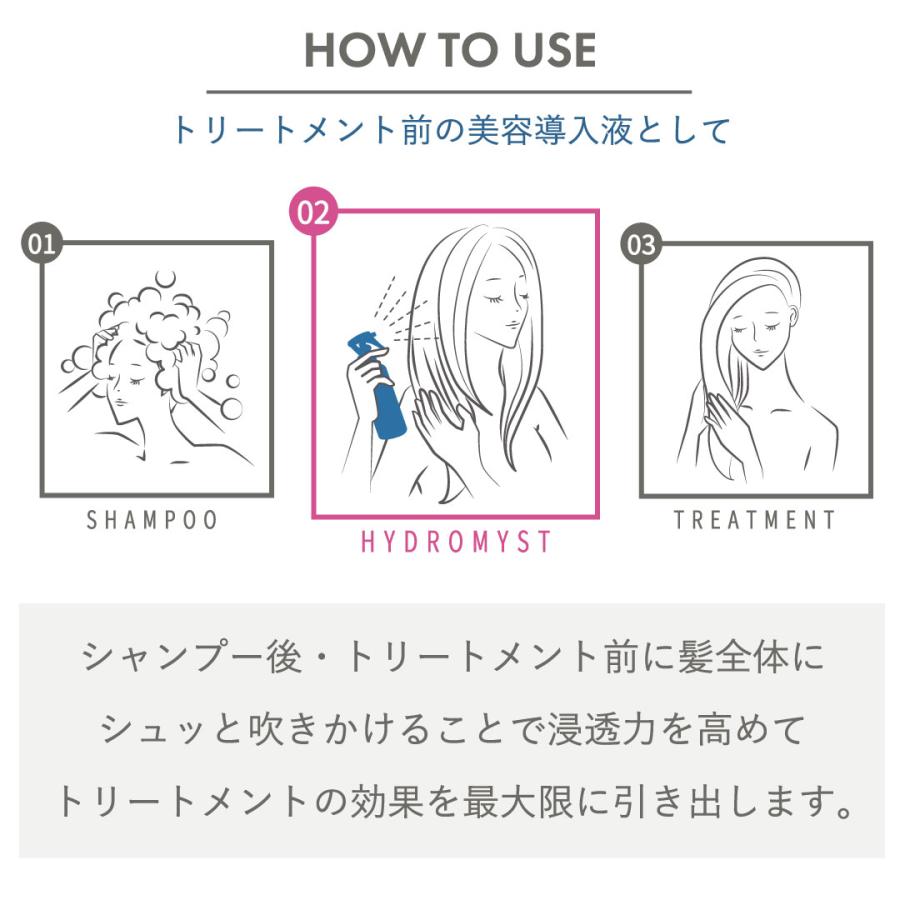 HOW TO USE

トリートメント前の美容導入液として

01

SHAMPOO

02

HYDROMYST

03

TREATMENT

シャンプー後・トリートメント前に髪全体に
シュッと吹きかけることで浸透力を高めて
トリートメントの効果を最大限に引き出します。