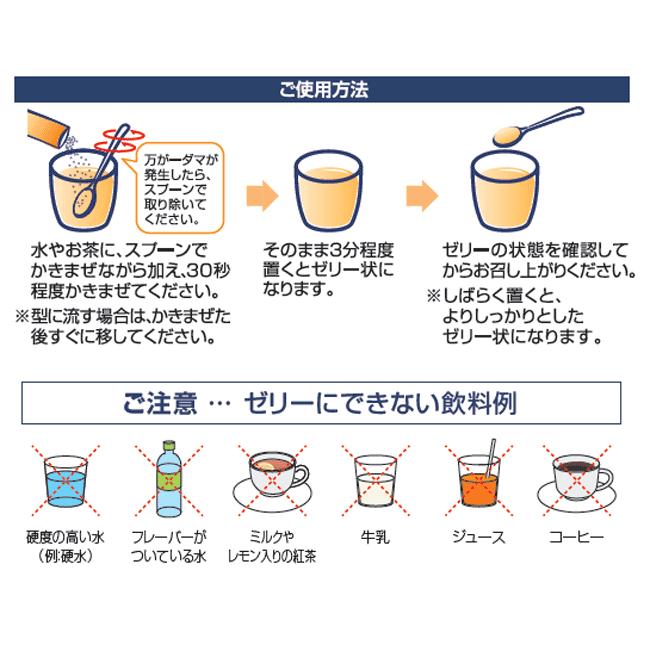 ご使用方法

万が一ダマが発生したら、スプーンで取り除いてください。

水やお茶に、スプーンでかきまぜながら加え、30秒程度かきまぜてください。
※型に流す場合は、かきまぜた後すぐに移してください。

そのまま3分程度置くとゼリー状になります。

ゼリーの状態を確認してからお召し上がりください。
※しばらく置くと、よりしっかりとしたゼリー状になります。

ご注意 … ゼリーにできない飲料例

硬度の高い水（例:硬水）

フレーバーがついている水

ミルクやレモン入りの紅茶

牛乳

ジュース

コーヒー