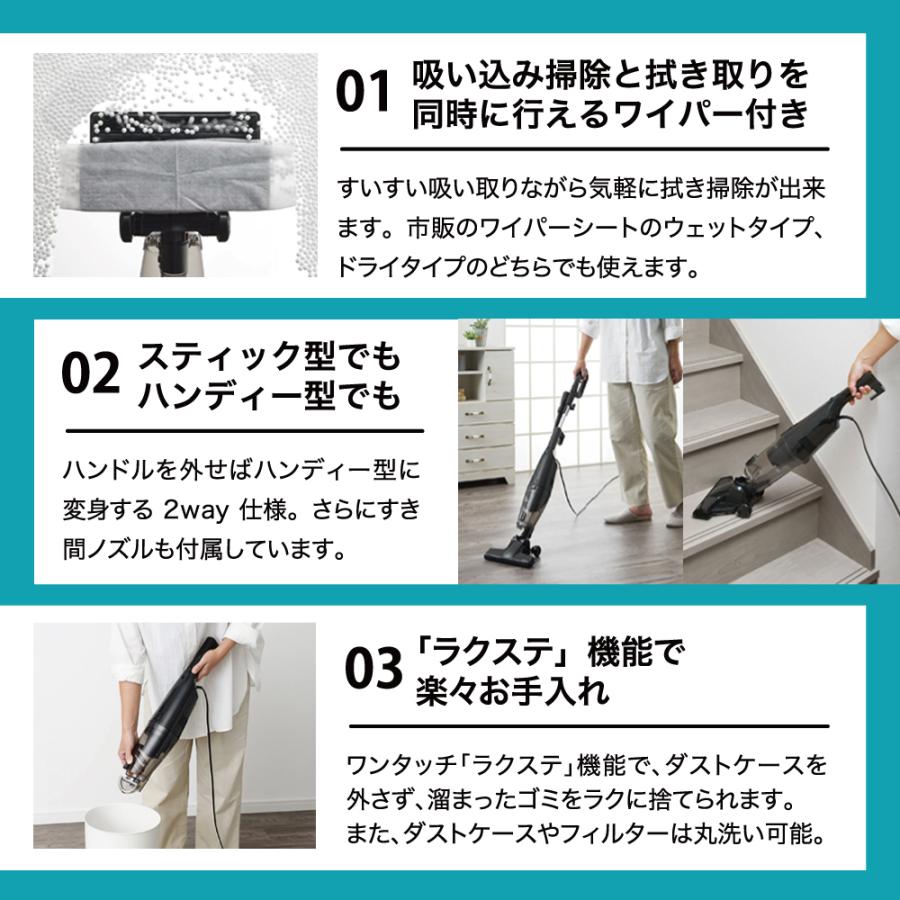 01 吸い込み掃除と拭き取りを同時に行えるワイパー付き

すいすい吸い取りながら気軽に拭き掃除が出来ます。市販のワイパーシートのウェットタイプ、ドライタイプのどちらでも使えます。

02 スティック型でもハンディー型でも

ハンドルを外せばハンディー型に変身する 2way 仕様。さらにすき間ノズルも付属しています。

03 「ラクステ」機能で楽々お手入れ

ワンタッチ「ラクステ」機能で、ダストケースを外さず、溜まったゴミをラクに捨てられます。また、ダストケースやフィルターは丸洗い可能。