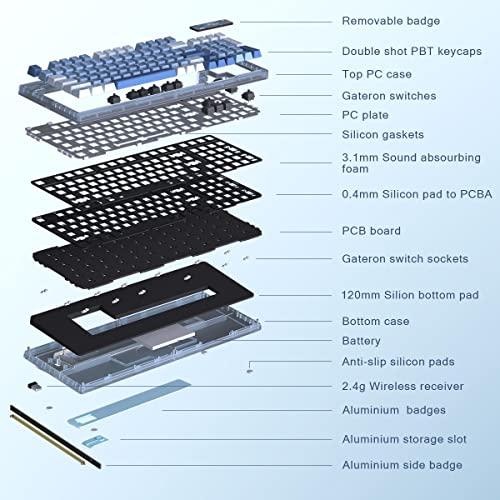 Removable badge

Double shot PBT keycaps

Top PC case

Gateron switches

PC plate

Silicon gaskets

3.1mm Sound absourbing foam

0.4mm Silicon pad to PCBA

PCB board

Gateron switch sockets

120mm Silion bottom pad

Bottom case

Battery

Anti-slip silicon pads

2.4g Wireless receiver

Aluminium badges

Aluminium storage slot

Aluminium side badge