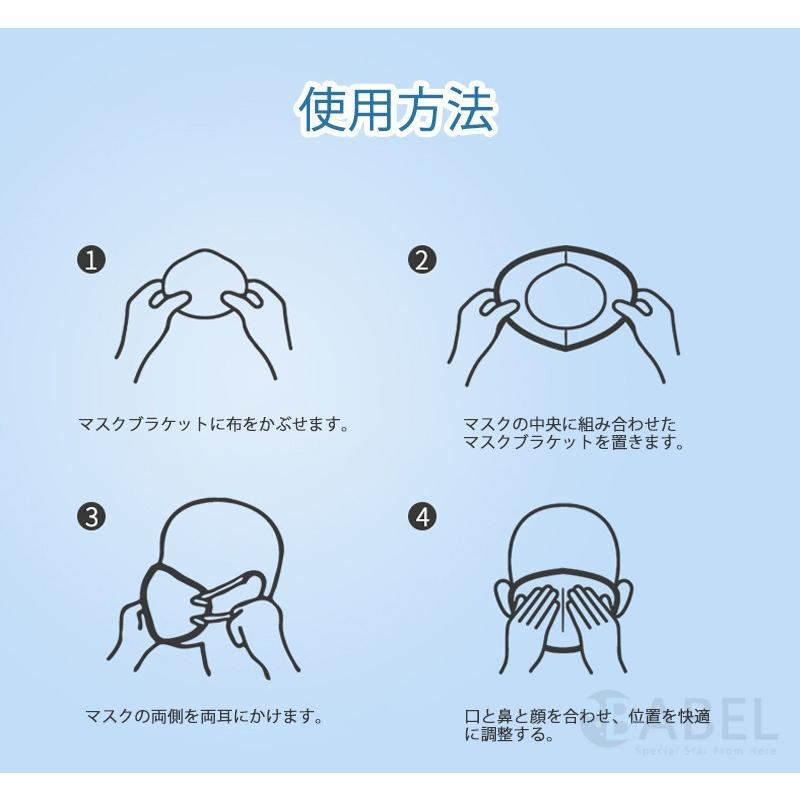 使用方法

1

マスクブラケットに布をかぶせます。

2

マスクの中央に組み合わせたマスクブラケットを置きます。

3

マスクの両側を両耳にかけます。

4

口と鼻と顔を合わせ、位置を快適に調整する。

BABEL
Special Star From Here