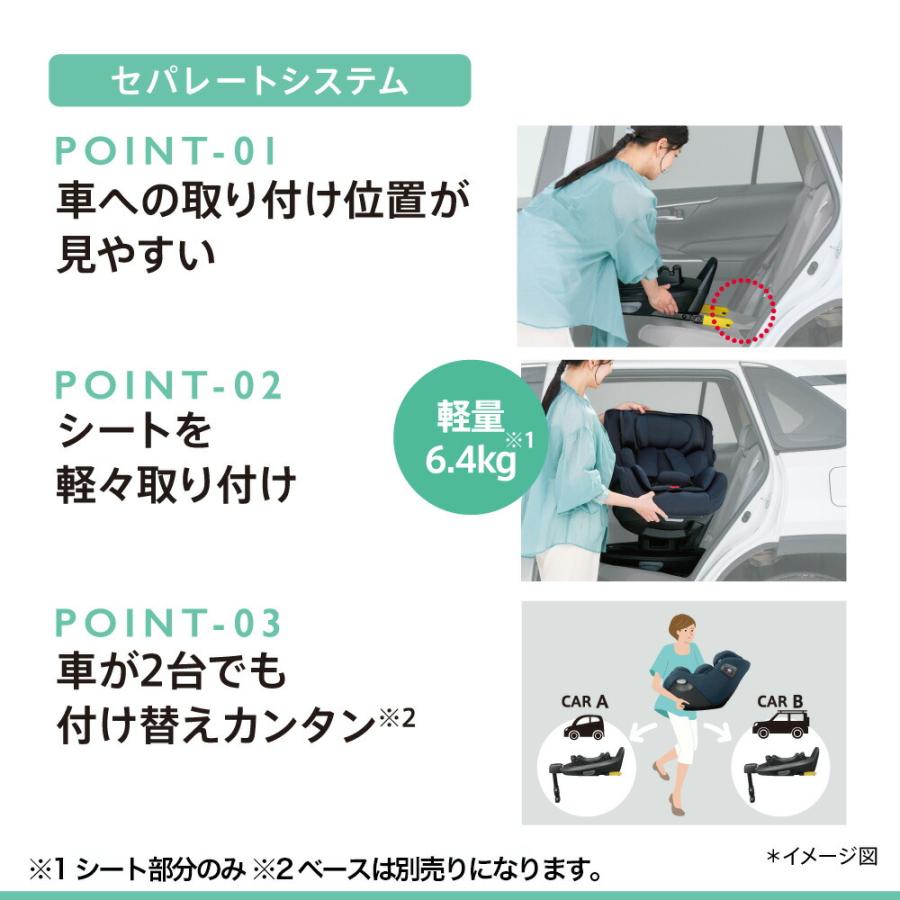 セパレートシステム

POINT-01
車への取り付け位置が見やすい

POINT-02
シートを軽々取り付け

軽量※1
6.4kg

POINT-03
車が2台でも付け替えカンタン※2

CAR A

CAR B

※1 シート部分のみ ※2 ベースは別売りになります。

＊イメージ図