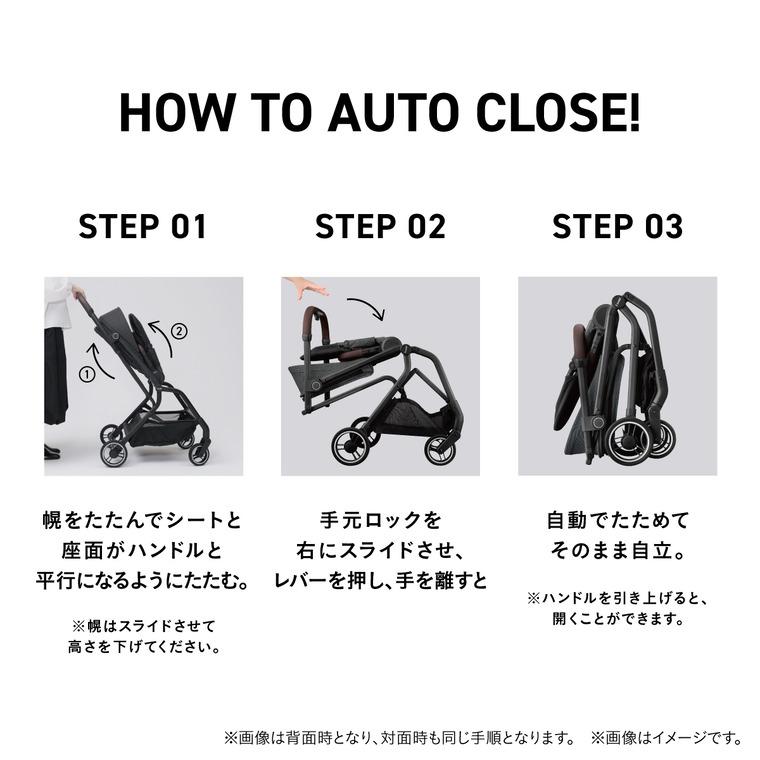 HOW TO AUTO CLOSE!

STEP 01

①

②

幌をたたんでシートと座面がハンドルと平行になるようにたたむ。

※幌はスライドさせて高さを下げてください。

STEP 02

手元ロックを右にスライドさせ、レバーを押し、手を離すと

STEP 03

自動でたためてそのまま自立。

※ハンドルを引き上げると、開くことができます。

※画像は背面時となり、対面時も同じ手順となります。 ※画像はイメージです。