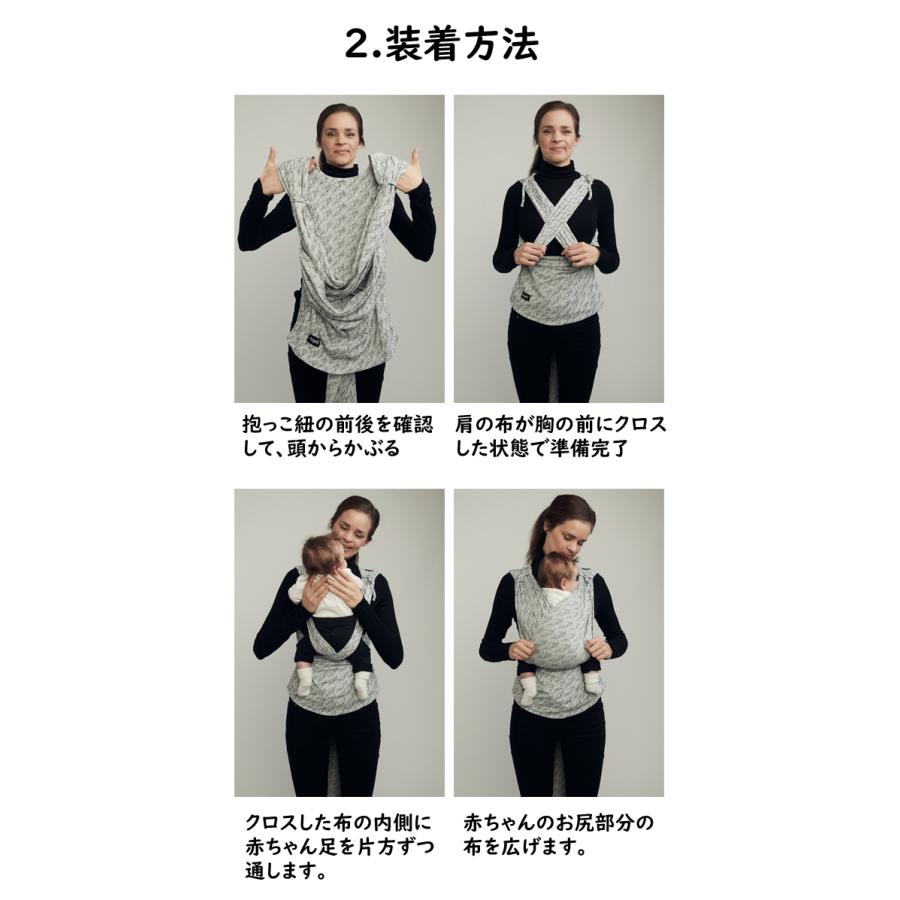 2.装着方法

抱っこ紐の前後を確認して、頭からかぶる

肩の布が胸の前にクロスした状態で準備完了

クロスした布の内側に赤ちゃん足を片方ずつ通します。

赤ちゃんのお尻部分の布を広げます。