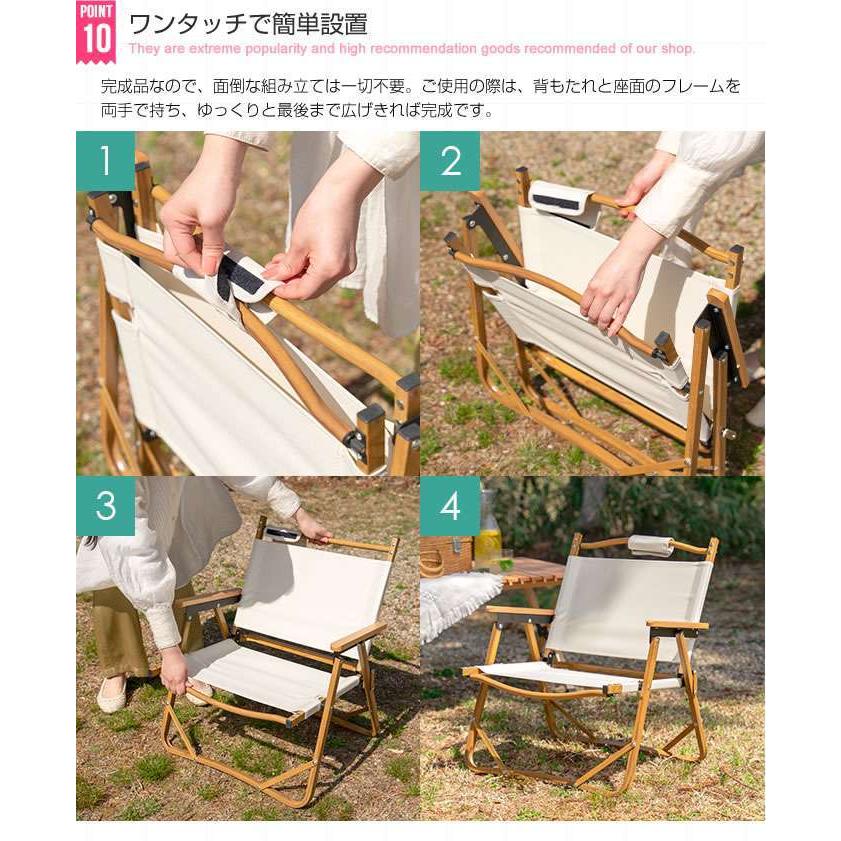 POINT 10

ワンタッチで簡単設置

They are extreme popularity and high recommendation goods recommended of our shop.

完成品なので、面倒な組み立ては一切不要。ご使用の際は、背もたれと座面のフレームを両手で持ち、ゆっくりと最後まで広げきれば完成です。

1

2

3

4