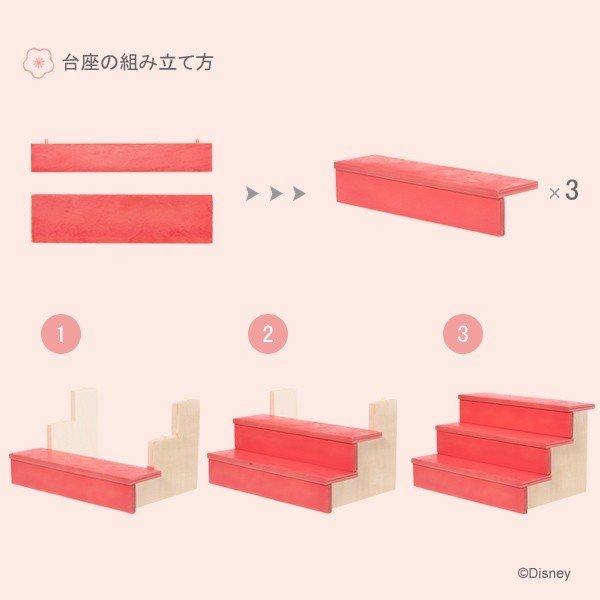 台座の組み立て方

×3

1

2

3

©Disney