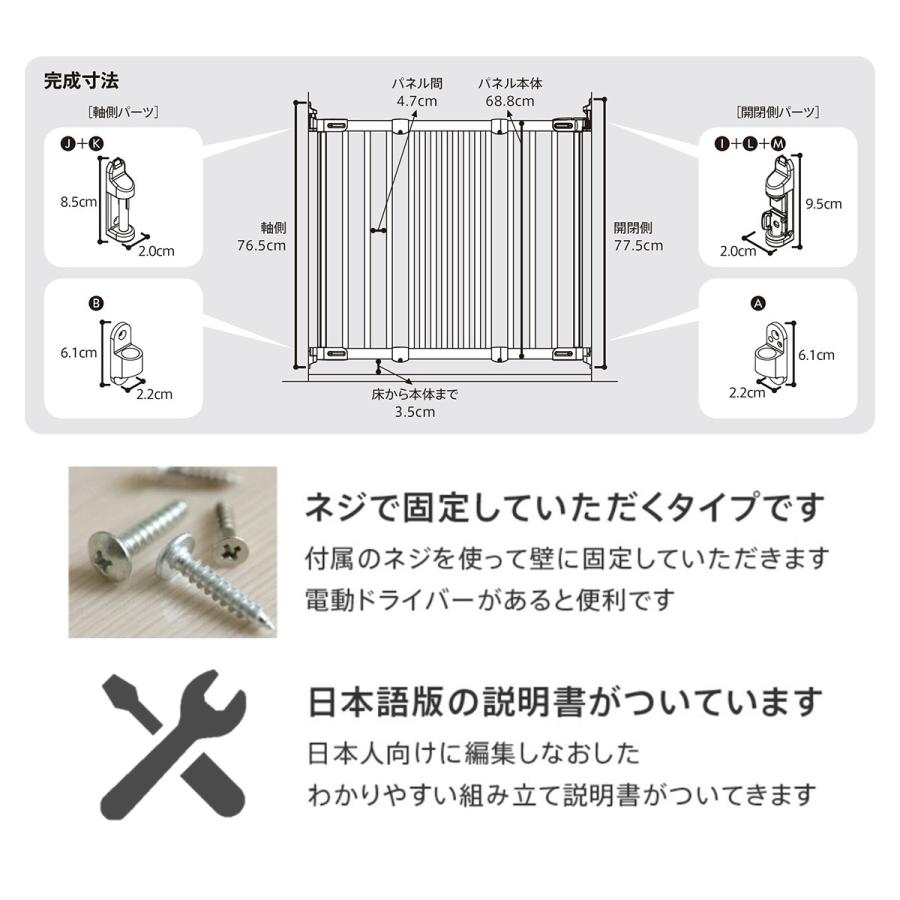 完成寸法

［軸側パーツ］

J+K

8.5cm

2.0cm

B

6.1cm

2.2cm

パネル間
4.7cm

パネル本体
68.8cm

軸側
76.5cm

開閉側
77.5cm

床から本体まで
3.5cm

［開閉側パーツ］

I+L+M

9.5cm

2.0cm

A

6.1cm

2.2cm

ネジで固定していただくタイプです

付属のネジを使って壁に固定していただきます
電動ドライバーがあると便利です

日本語版の説明書がついています

日本人向けに編集しなおした
わかりやすい組み立て説明書がついてきます