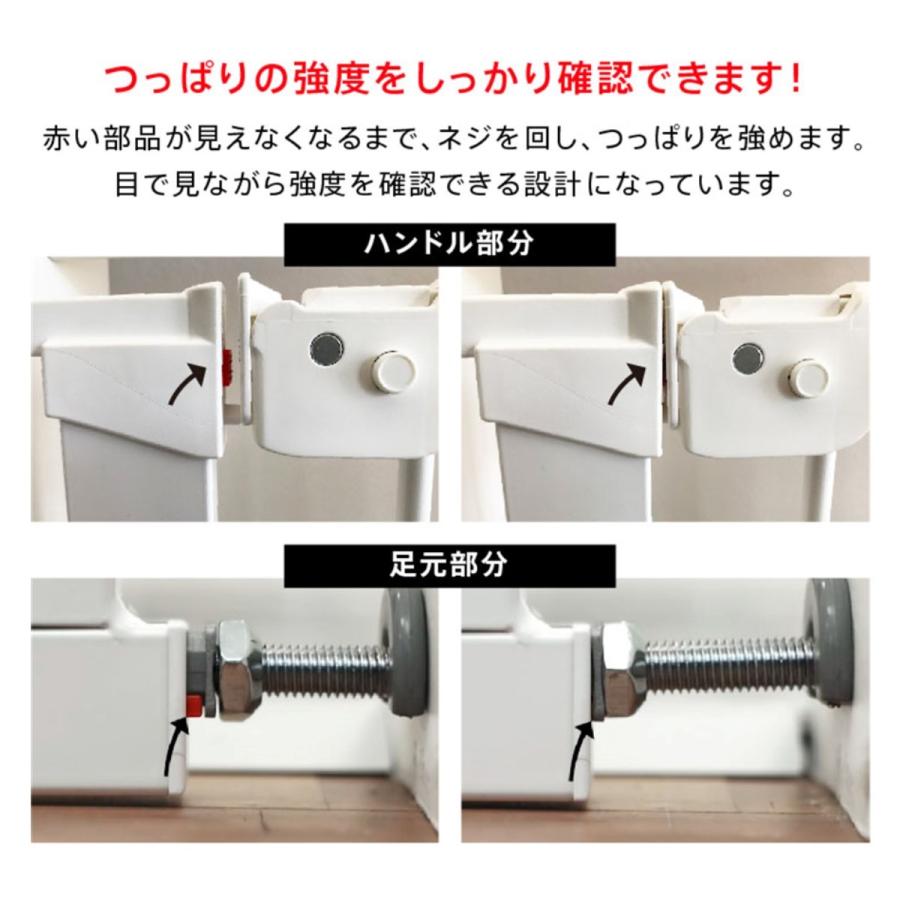 つっぱりの強度をしっかり確認できます！

赤い部品が見えなくなるまで、ネジを回し、つっぱりを強めます。
目で見ながら強度を確認できる設計になっています。

ハンドル部分

足元部分