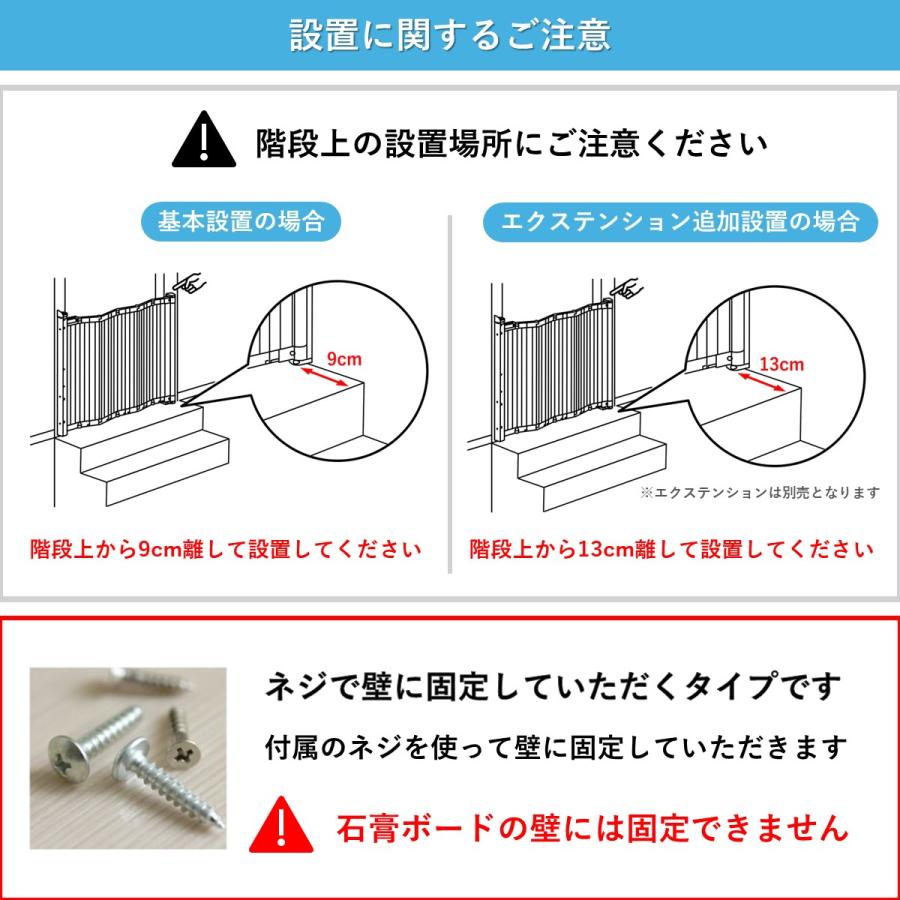 設置に関するご注意

階段上の設置場所にご注意ください

基本設置の場合

9cm

階段上から9cm離して設置してください

エクステンション追加設置の場合

13cm

※エクステンションは別売となります

階段上から13cm離して設置してください

ネジで壁に固定していただくタイプです

付属のネジを使って壁に固定していただきます

石膏ボードの壁には固定できません