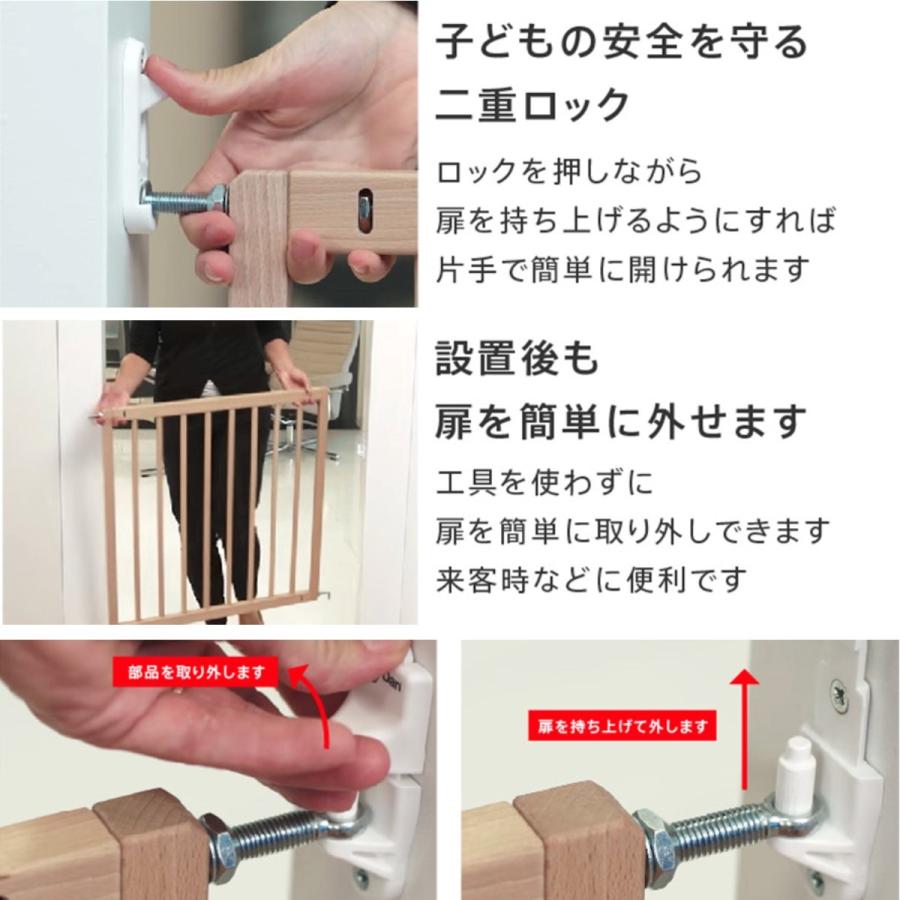 子どもの安全を守る
二重ロック

ロックを押しながら
扉を持ち上げるようにすれば
片手で簡単に開けられます

設置後も
扉を簡単に外せます

工具を使わずに
扉を簡単に取り外しできます
来客時などに便利です

部品を取り外します

扉を持ち上げて外します