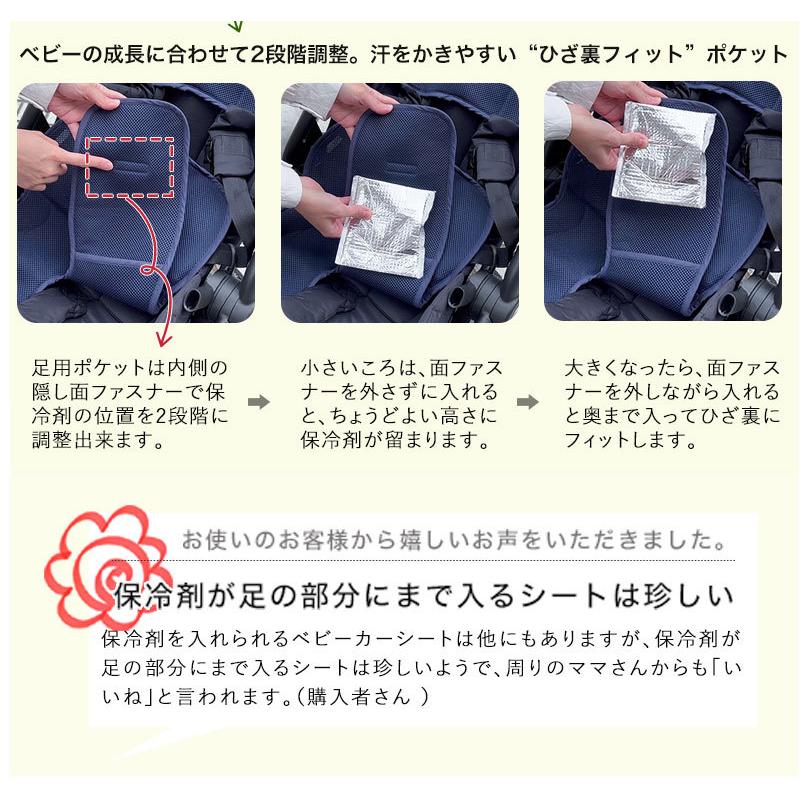 ベビーの成長に合わせて2段階調整。汗をかきやすい“ひざ裏フィット”ポケット

足用ポケットは内側の隠し面ファスナーで保冷剤の位置を2段階に調整出来ます。

小さいころは、面ファスナーを外さずに入れると、ちょうどよい高さに保冷剤が留まります。

大きくなったら、面ファスナーを外しながら入れると奥まで入ってひざ裏にフィットします。

お使いのお客様から嬉しいお声をいただきました。

保冷剤が足の部分にまで入るシートは珍しい

保冷剤を入れられるベビーカーシートは他にもありますが、保冷剤が足の部分にまで入るシートは珍しいようで、周りのママさんからも「いいね」と言われます。（購入者さん ）