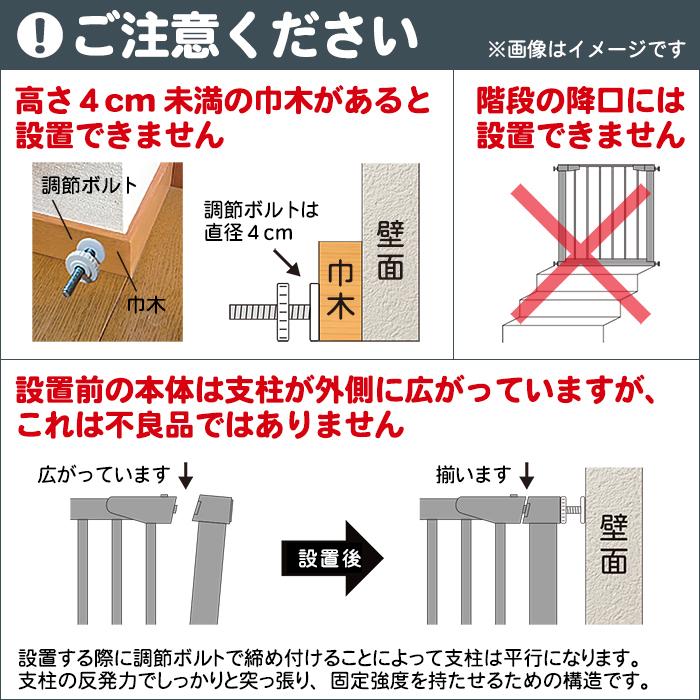 ! ご注意ください

※画像はイメージです

高さ４cm 未満の巾木があると設置できません

調節ボルト

巾木

調節ボルトは直径４cm

巾木

壁面

階段の降口には設置できません

設置前の本体は支柱が外側に広がっていますが、これは不良品ではありません

広がっています

設置後

揃います

壁面

設置する際に調節ボルトで締め付けることによって支柱は平行になります。支柱の反発力でしっかりと突っ張り、固定強度を持たせるための構造です。