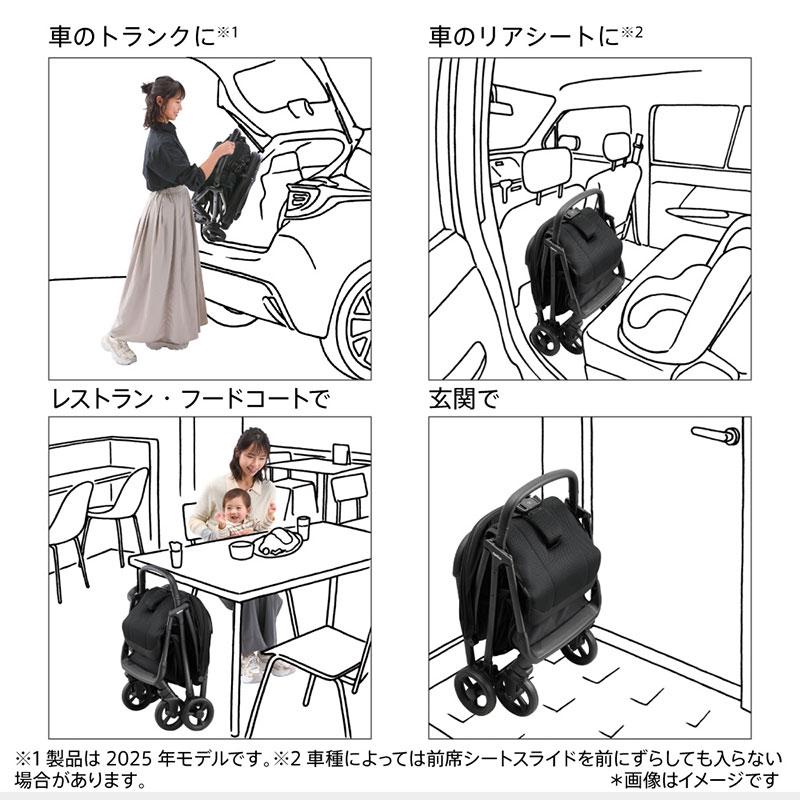 車のトランクに※1

車のリアシートに※2

レストラン・フードコートで

玄関で

※1 製品は 2025 年モデルです。※2 車種によっては前席シートスライドを前にずらしても入らない場合があります。

＊画像はイメージです