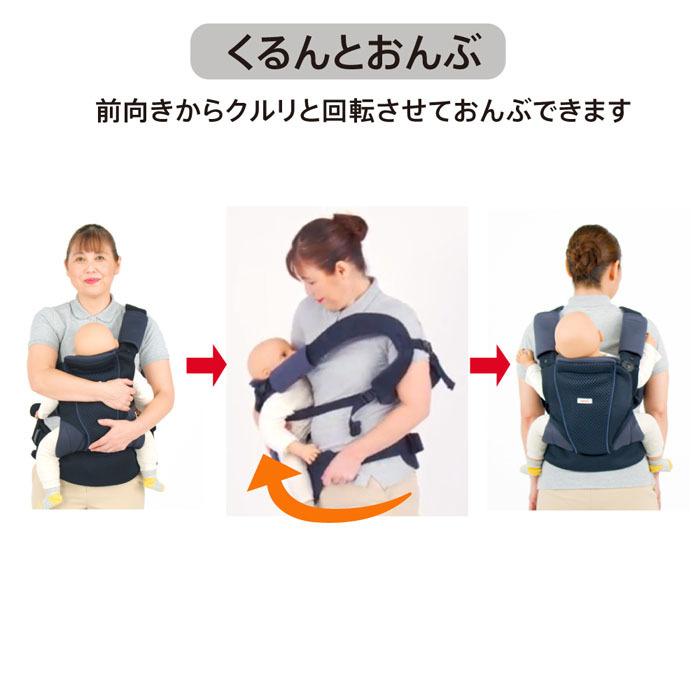 くるんとおんぶ

前向きからクルリと回転させておんぶできます