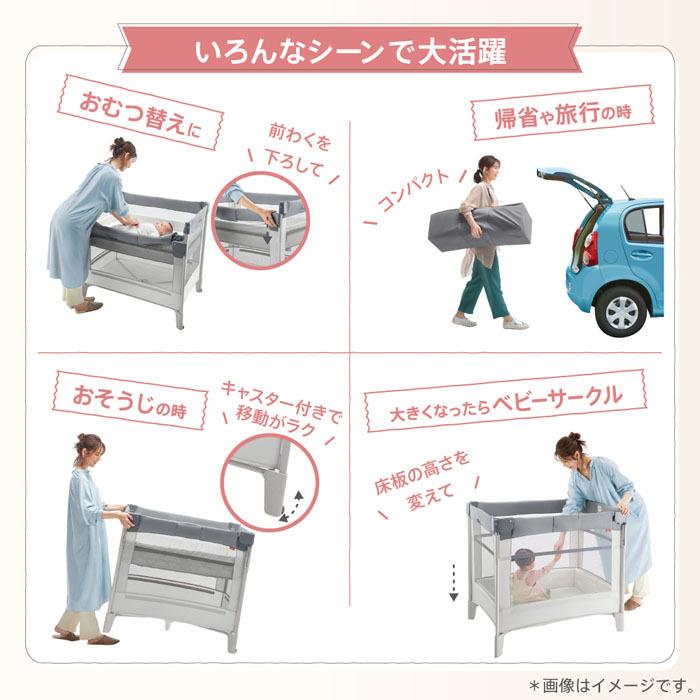 いろんなシーンで大活躍

おむつ替えに

前わくを下ろして

帰省や旅行の時

コンパクト

おそうじの時

キャスター付きで移動がラク

大きくなったらベビーサークル

床板の高さを変えて

＊画像はイメージです。