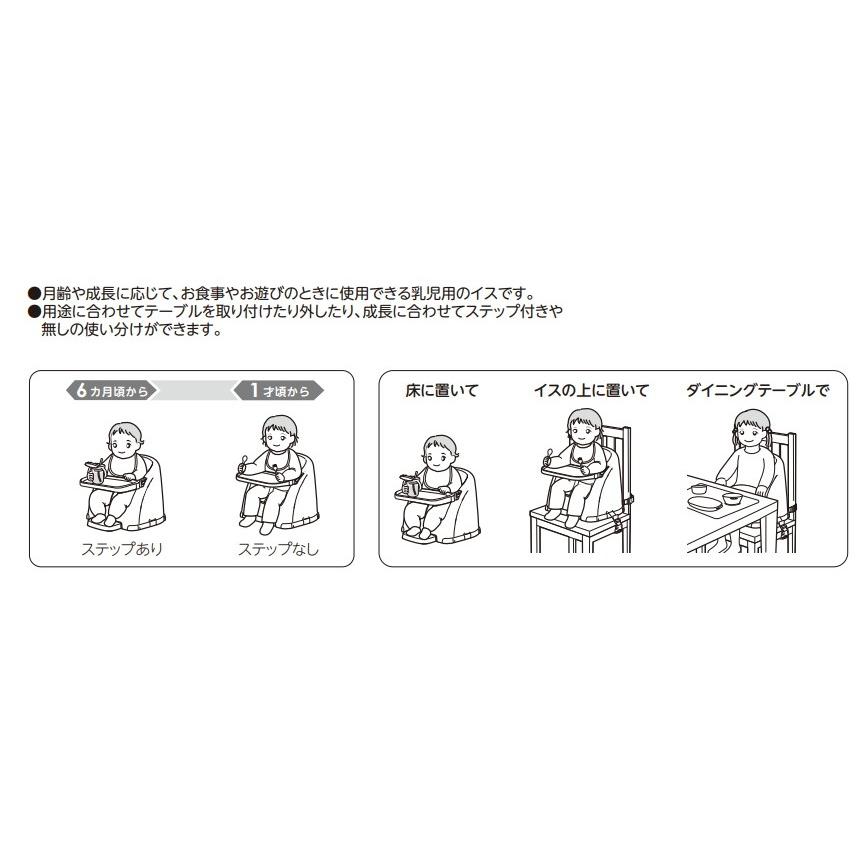 ●月齢や成長に応じて、お食事やお遊びのときに使用できる乳児用のイスです。
●用途に合わせてテーブルを取り付けたり外したり、成長に合わせてステップ付きや無しの使い分けができます。

6カ月頃から

1才頃から

ステップあり

ステップなし

床に置いて

イスの上に置いて

ダイニングテーブルで