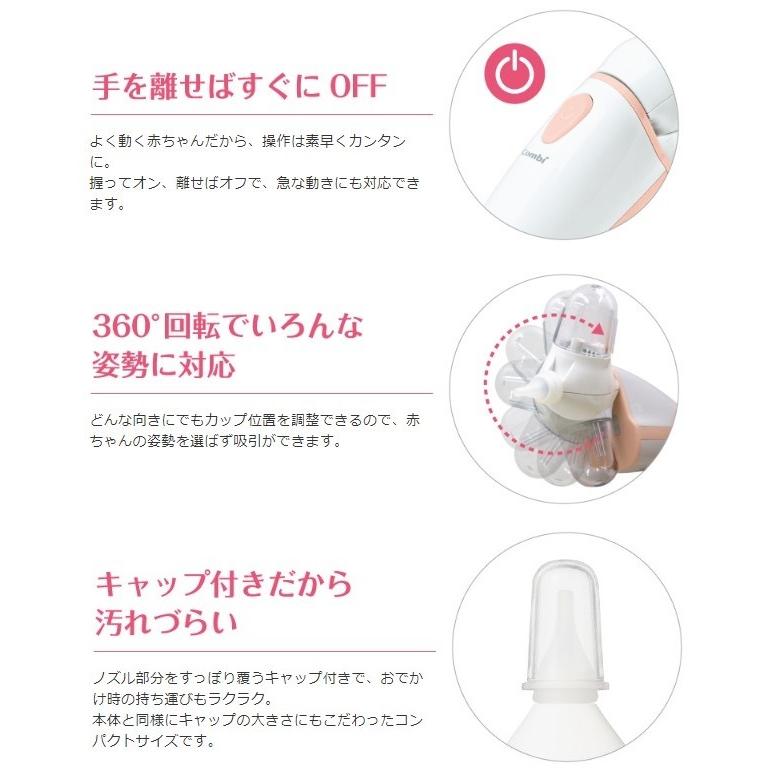 手を離せばすぐに OFF

よく動く赤ちゃんだから、操作は素早くカンタンに。
握ってオン、離せばオフで、急な動きにも対応できます。

Combi

360°回転でいろんな姿勢に対応

どんな向きにでもカップ位置を調整できるので、赤ちゃんの姿勢を選ばず吸引ができます。

キャップ付きだから汚れづらい

ノズル部分をすっぽり覆うキャップ付きで、おでかけ時の持ち運びもラクラク。
本体と同様にキャップの大きさにもこだわったコンパクトサイズです。