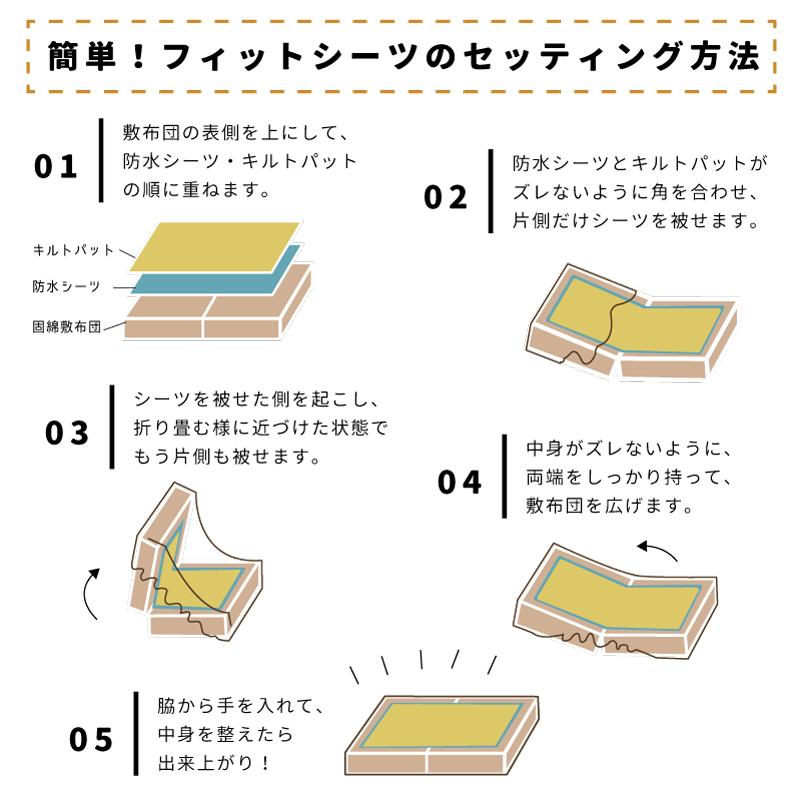 簡単！フィットシーツのセッティング方法

01
敷布団の表側を上にして、防水シーツ・キルトパットの順に重ねます。

キルトパット
防水シーツ
固綿敷布団

02
防水シーツとキルトパットがズレないように角を合わせ、片側だけシーツを被せます。

03
シーツを被せた側を起こし、折り畳む様に近づけた状態でもう片側も被せます。

04
中身がズレないように、両端をしっかり持って、敷布団を広げます。

05
脇から手を入れて、中身を整えたら出来上がり！