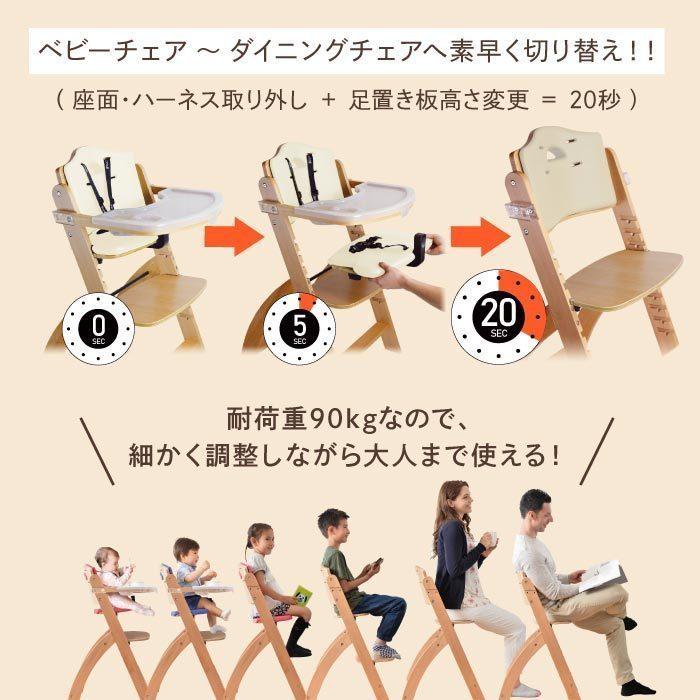 ベビーチェア ～ ダイニングチェアへ素早く切り替え！！

（ 座面・ハーネス取り外し ＋ 足置き板高さ変更 ＝ 20秒 ）

0 SEC

5 SEC

20 SEC

耐荷重90kgなので、
細かく調整しながら大人まで使える！