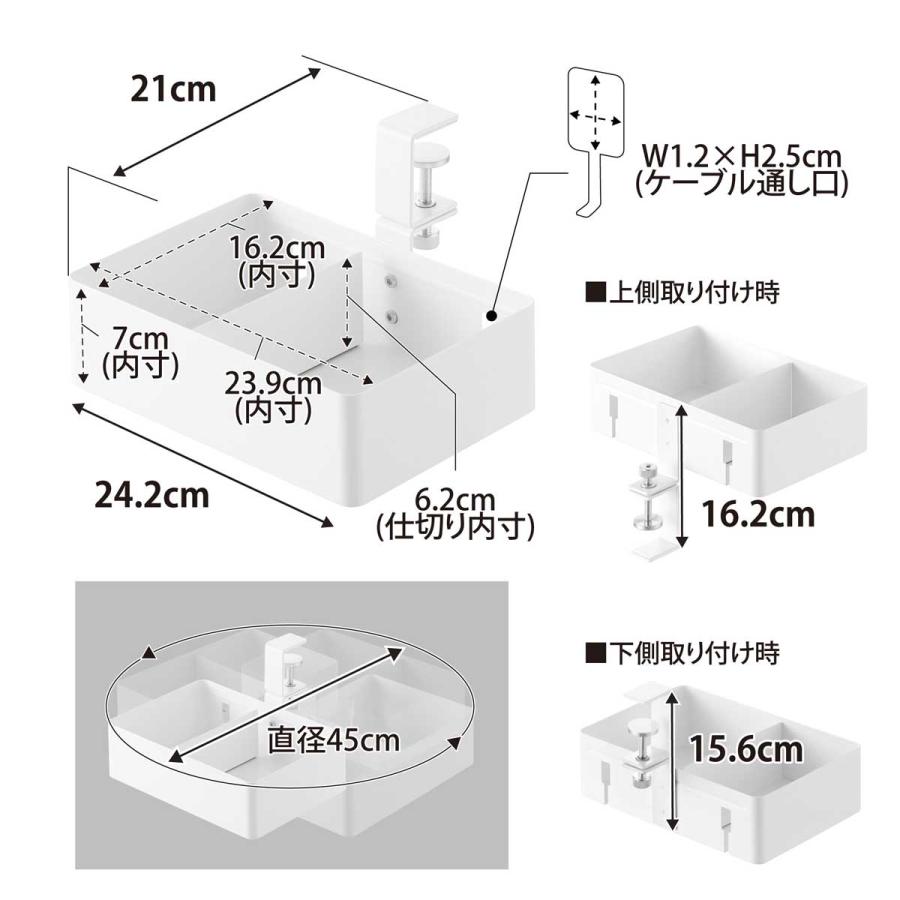 21cm

W1.2×H2.5cm
(ケーブル通し口)

16.2cm
(内寸)

7cm
(内寸)

23.9cm
(内寸)

24.2cm

6.2cm
(仕切り内寸)

■上側取り付け時

16.2cm

直径45cm

■下側取り付け時

15.6cm