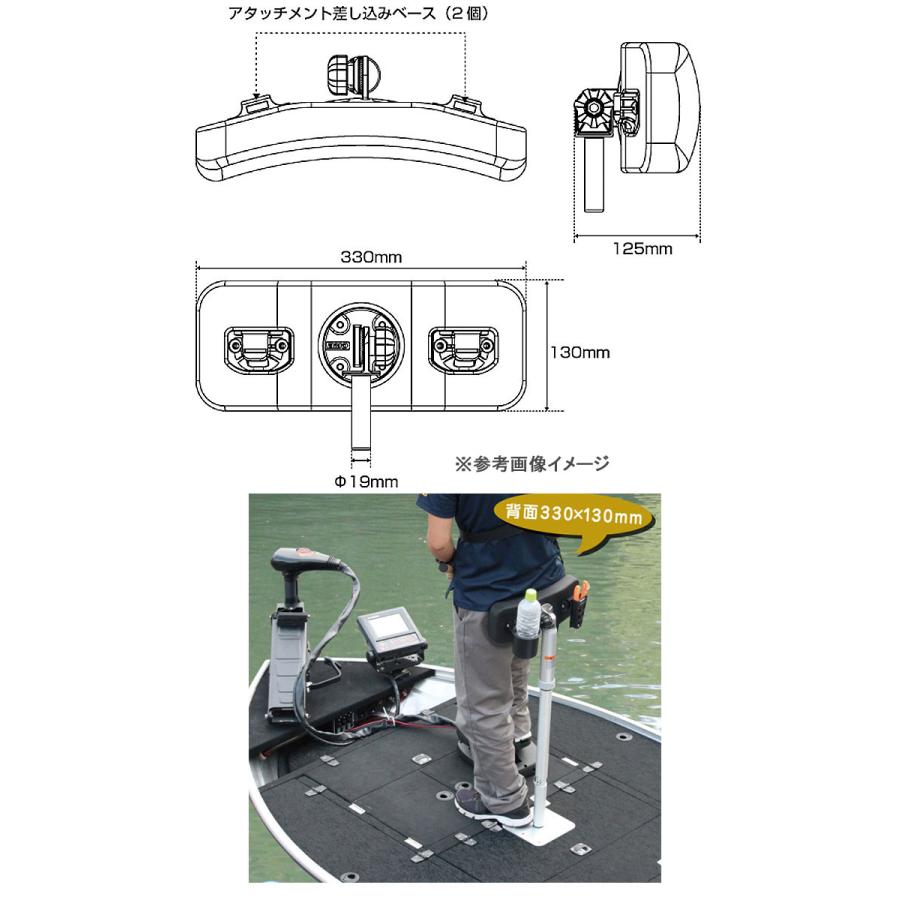 アタッチメント差し込みベース（2個）

125mm

330mm

130mm

Φ19mm

※参考画像イメージ

背面330×130mm