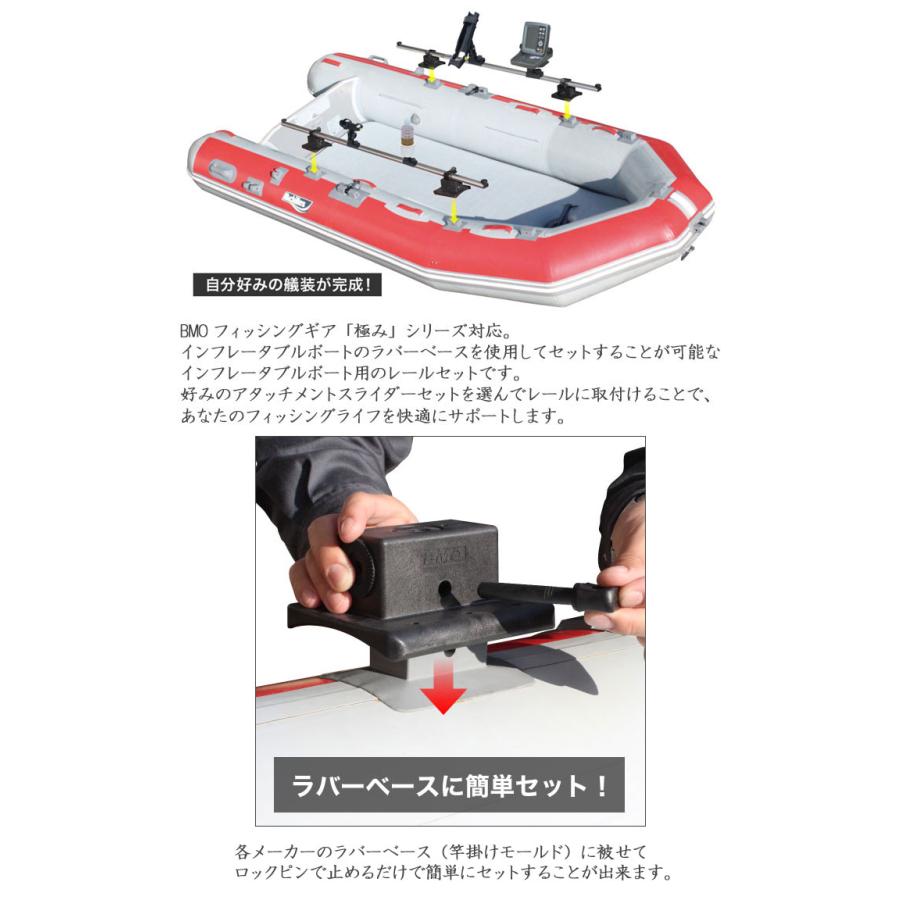 自分好みの艤装が完成！

BMO フィッシングギア「極み」シリーズ対応。
インフレータブルボートのラバーベースを使用してセットすることが可能なインフレータブルボート用のレールセットです。
好みのアタッチメントスライダーセットを選んでレールに取付けることで、あなたのフィッシングライフを快適にサポートします。

ラバーベースに簡単セット！

各メーカーのラバーベース（竿掛けモールド）に被せてロックピンで止めるだけで簡単にセットすることが出来ます。