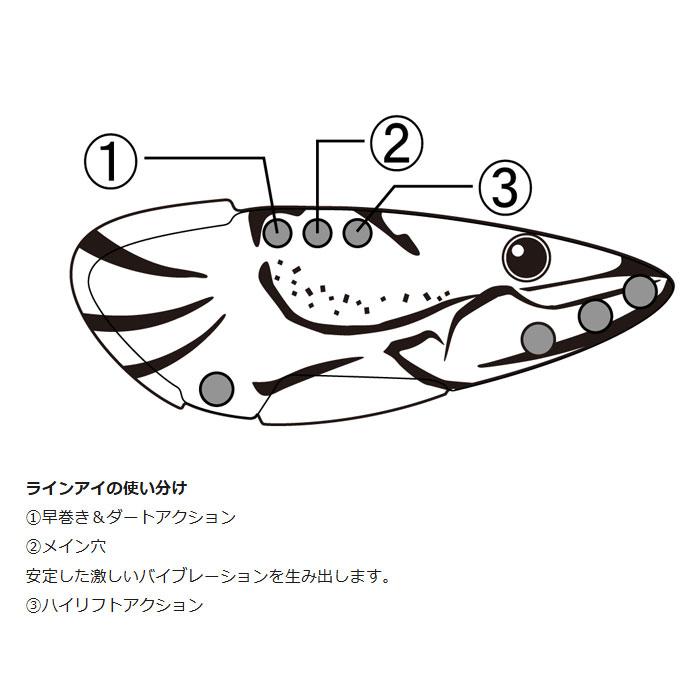 ①
②
③

ラインアイの使い分け

①早巻き＆ダートアクション

②メイン穴

安定した激しいバイブレーションを生み出します。

③ハイリフトアクション