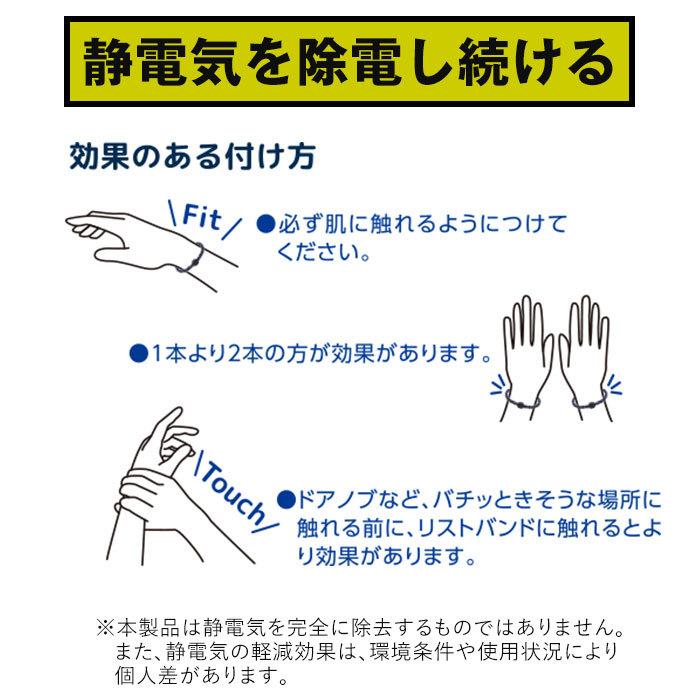 静電気を除電し続ける

効果のある付け方

\Fit/

●必ず肌に触れるようにつけてください。

●1本より2本の方が効果があります。

\Touch/

●ドアノブなど、バチッときそうな場所に触れる前に、リストバンドに触れるとより効果があります。

※本製品は静電気を完全に除去するものではありません。また、静電気の軽減効果は、環境条件や使用状況により個人差があります。