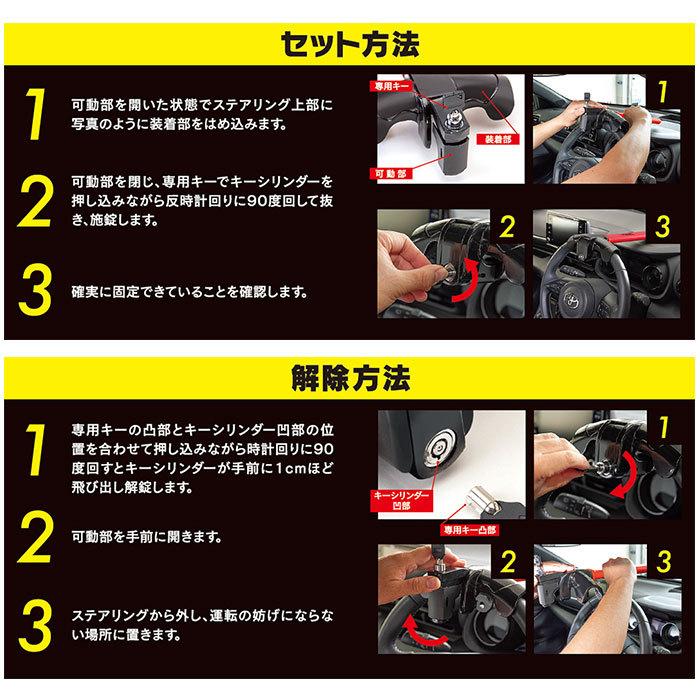 セット方法

1
可動部を開いた状態でステアリング上部に写真のように装着部をはめ込みます。

2
可動部を閉じ、専用キーでキーシリンダーを押し込みながら反時計回りに90度回して抜き、施錠します。

3
確実に固定できていることを確認します。

専用キー
装着部
可動部
1
2
3

解除方法

1
専用キーの凸部とキーシリンダー凹部の位置を合わせて押し込みながら時計回りに90度回すとキーシリンダーが手前に1cmほど飛び出し解錠します。

2
可動部を手前に開きます。

3
ステアリングから外し、運転の妨げにならない場所に置きます。

キーシリンダー凹部
専用キー凸部
1
2
3