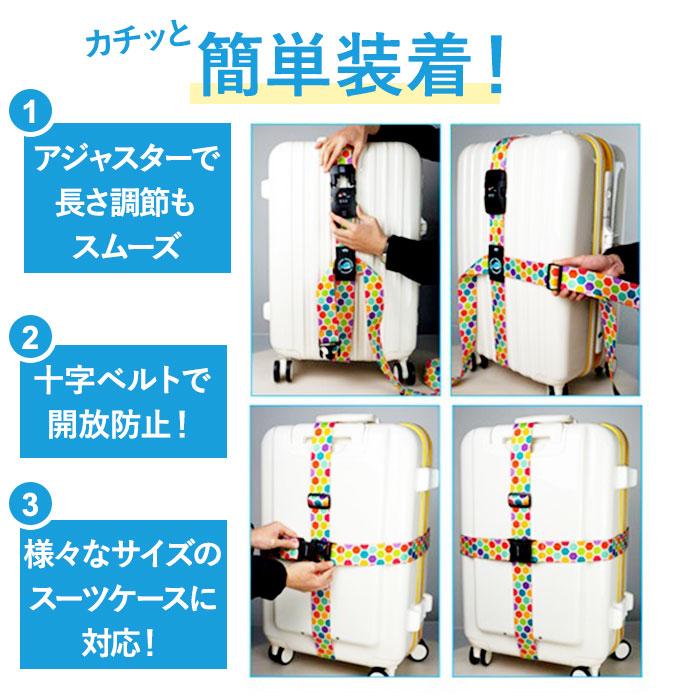 カチッと 簡単装着！

1
アジャスターで長さ調節もスムーズ

2
十字ベルトで開放防止！

3
様々なサイズのスーツケースに対応！