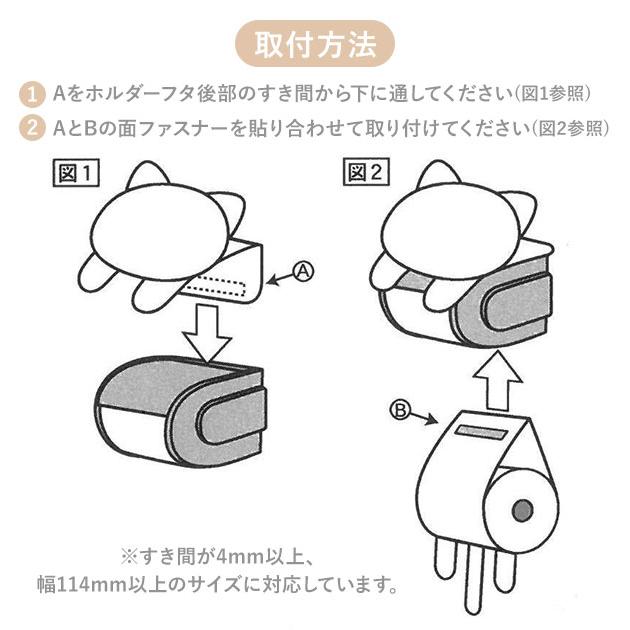 取付方法

1 Aをホルダーフタ後部のすき間から下に通してください(図1参照)

2 AとBの面ファスナーを貼り合わせて取り付けてください(図2参照)

図1

Ⓐ

図2

Ⓑ

※すき間が4mm以上、
幅114mm以上のサイズに対応しています。