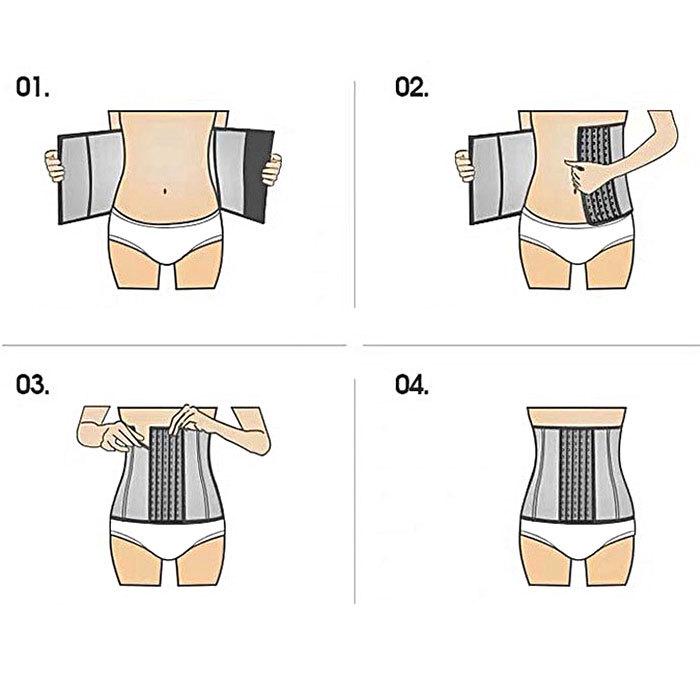 01.

02.

03.

04.