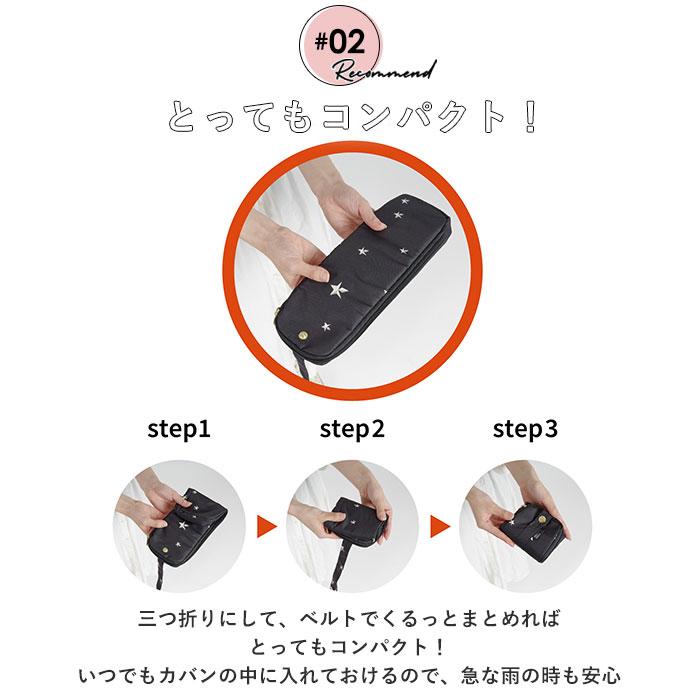 #02
Recommend

とってもコンパクト！

step1

step2

step3

三つ折りにして、ベルトでくるっとまとめれば
とってもコンパクト！
いつでもカバンの中に入れておけるので、急な雨の時も安心