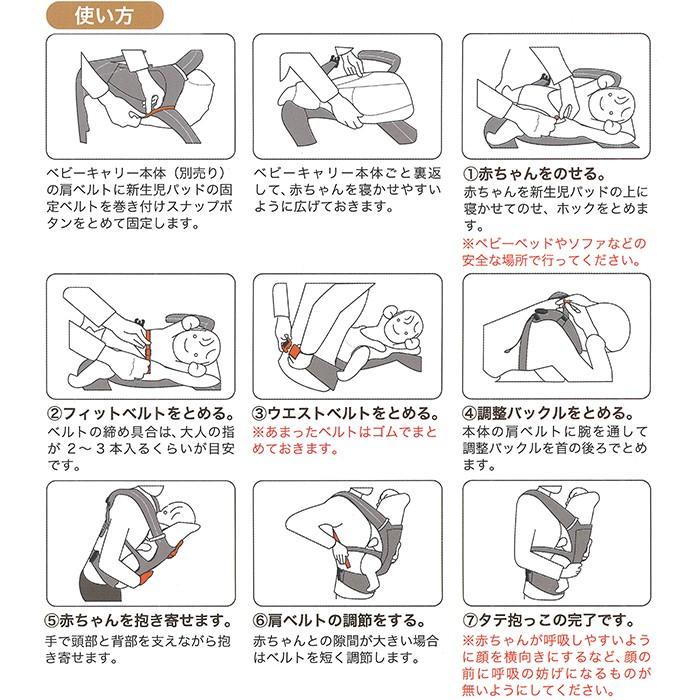 使い方

ベビーキャリー本体（別売り）の肩ベルトに新生児パッドの固定ベルトを巻き付けスナップボタンをとめて固定します。

ベビーキャリー本体ごと裏返して、赤ちゃんを寝かせやすいように広げておきます。

①赤ちゃんをのせる。
赤ちゃんを新生児パッドの上に寝かせてのせ、ホックをとめます。
※ベビーベッドやソファなどの安全な場所で行ってください。

②フィットベルトをとめる。
ベルトの締め具合は、大人の指が 2～3本入るくらいが目安です。

③ウエストベルトをとめる。
※あまったベルトはゴムでまとめておきます。

④調整バックルをとめる。
本体の肩ベルトに腕を通して調整バックルを首の後ろでとめます。

⑤赤ちゃんを抱き寄せます。
手で頭部と背部を支えながら抱き寄せます。

⑥肩ベルトの調節をする。
赤ちゃんとの隙間が大きい場合はベルトを短く調節します。

⑦タテ抱っこの完了です。
※赤ちゃんが呼吸しやすいように顔を横向きにするなど、顔の前に呼吸の妨げになるものが無いようにしてください。