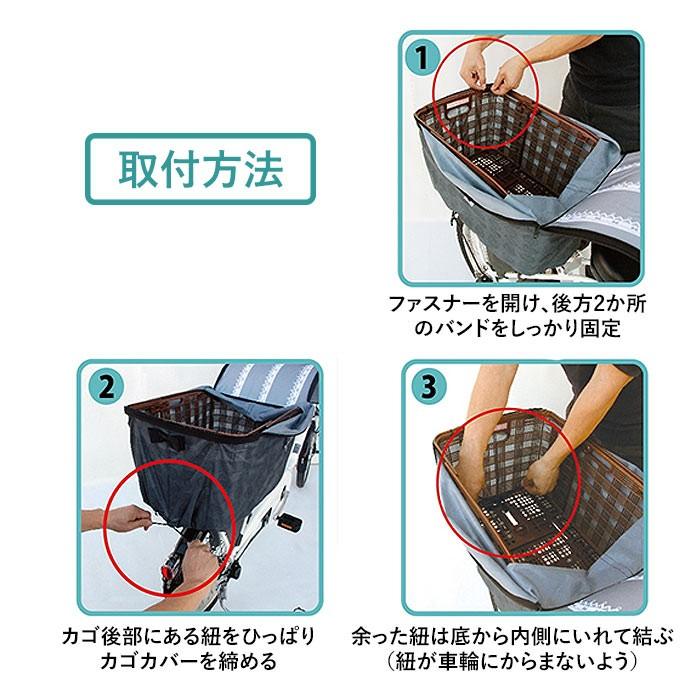 取付方法

1

ファスナーを開け、後方2か所のバンドをしっかり固定

2

カゴ後部にある紐をひっぱりカゴカバーを締める

3

余った紐は底から内側にいれて結ぶ（紐が車輪にからまないよう）