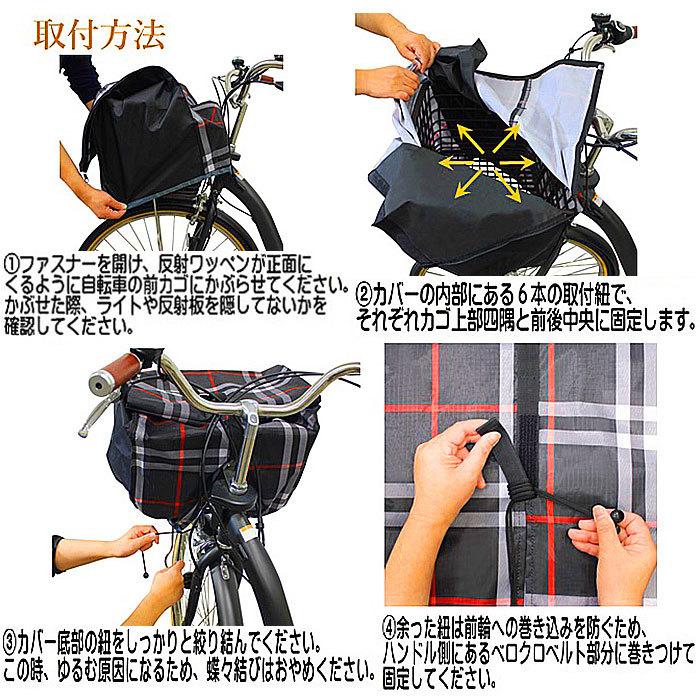 取付方法

①ファスナーを開け、反射ワッペンが正面にくるように自転車の前カゴにかぶらせてください。かぶせた際、ライトや反射板を隠してないかを確認してください。

②カバーの内部にある６本の取付紐で、それぞれカゴ上部四隅と前後中央に固定します。

③カバー底部の紐をしっかりと絞り結んでください。この時、ゆるむ原因になるため、蝶々結びはおやめください。

④余った紐は前輪への巻き込みを防ぐため、ハンドル側にあるベロクロベルト部分に巻きつけて固定してください。