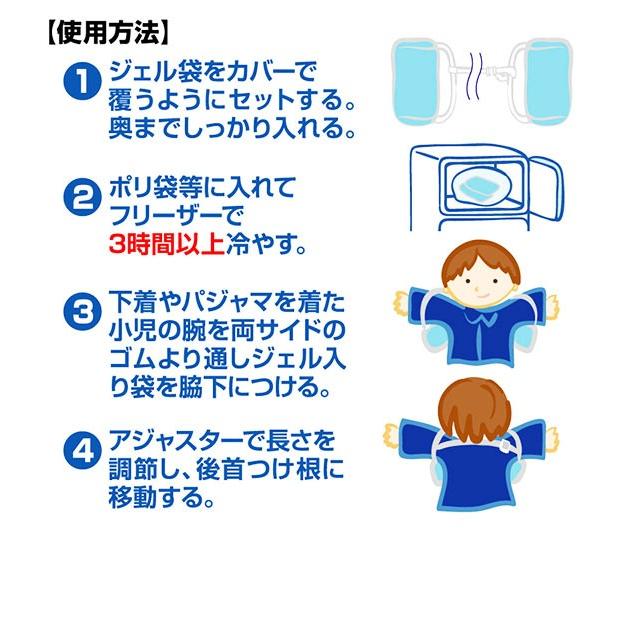 【使用方法】

1 ジェル袋をカバーで覆うようにセットする。奥までしっかり入れる。

2 ポリ袋等に入れてフリーザーで3時間以上冷やす。

3 下着やパジャマを着た小児の腕を両サイドのゴムより通しジェル入り袋を脇下につける。

4 アジャスターで長さを調節し、後首つけ根に移動する。