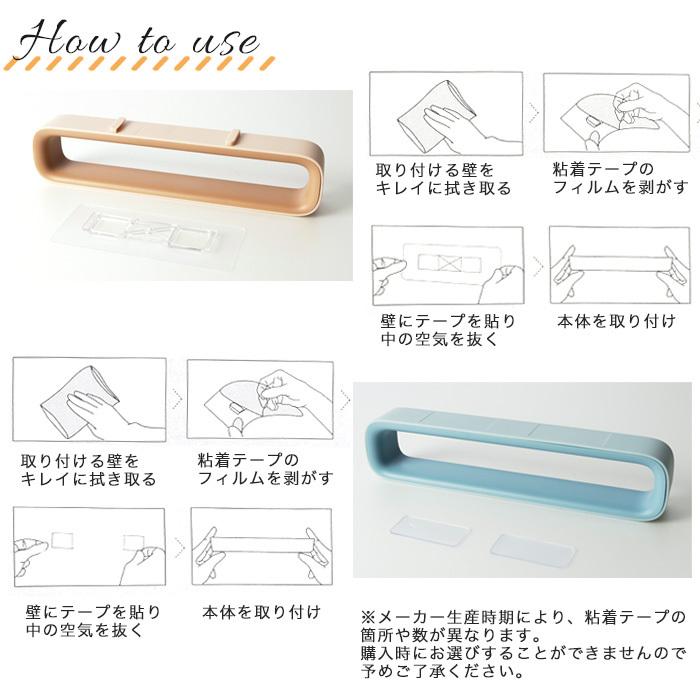 How to use

取り付ける壁をキレイに拭き取る

粘着テープのフィルムを剥がす

壁にテープを貼り中の空気を抜く

本体を取り付け

取り付ける壁をキレイに拭き取る

粘着テープのフィルムを剥がす

壁にテープを貼り中の空気を抜く

本体を取り付け

※メーカー生産時期により、粘着テープの箇所や数が異なります。
購入時にお選びすることができませんので予めご了承ください。