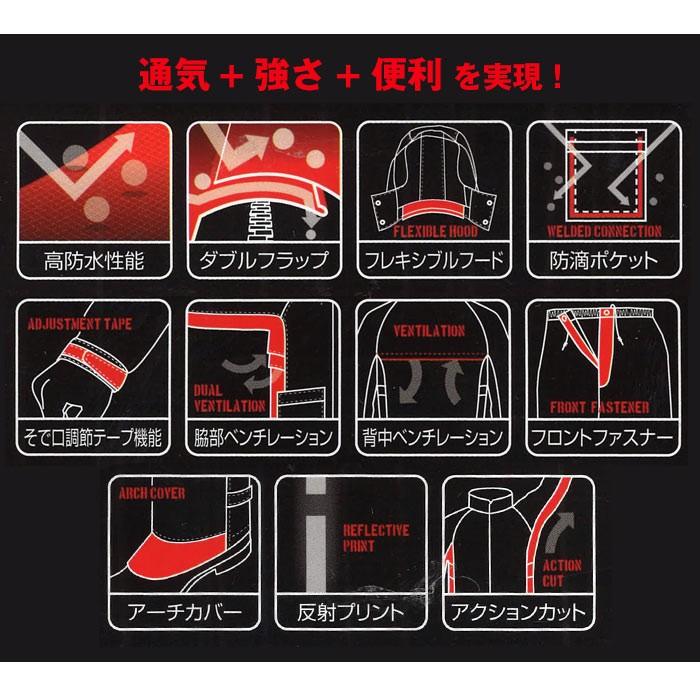 通気 + 強さ + 便利 を実現！

高防水性能

ダブルフラップ

FLEXIBLE HOOD
フレキシブルフード

WELDED CONNECTION
防滴ポケット

ADJUSTMENT TAPE
そで口調節テープ機能

DUAL VENTILATION
脇部ベンチレーション

VENTILATION
背中ベンチレーション

FRONT FASTENER
フロントファスナー

ARCH COVER
アーチカバー

REFLECTIVE PRINT
反射プリント

ACTION CUT
アクションカット