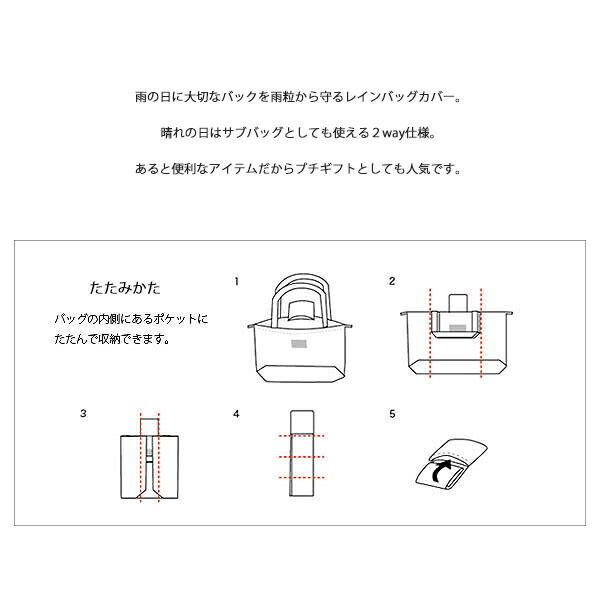 雨の日に大切なバックを雨粒から守るレインバッグカバー。

晴れの日はサブバッグとしても使える２way仕様。

あると便利なアイテムだからプチギフトとしても人気です。

たたみかた

バッグの内側にあるポケットにたたんで収納できます。

1

2

3

4

5