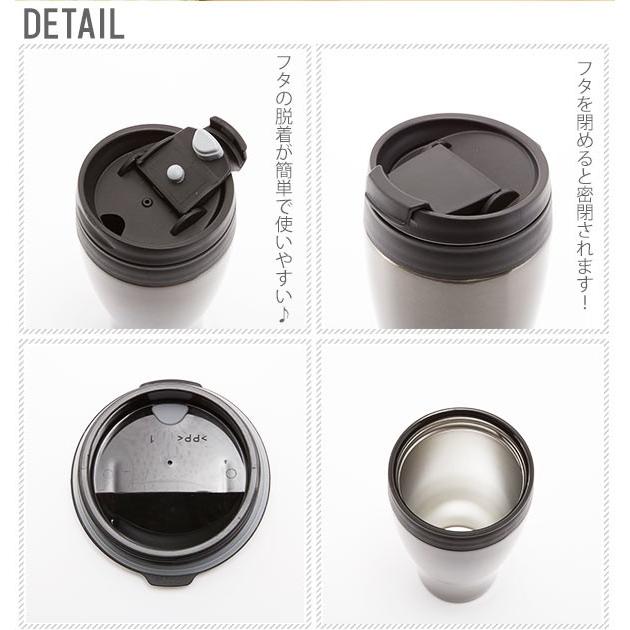 DETAIL

フタの脱着が簡単で使いやすい♪

フタを閉めると密閉されます！

>PP<
1