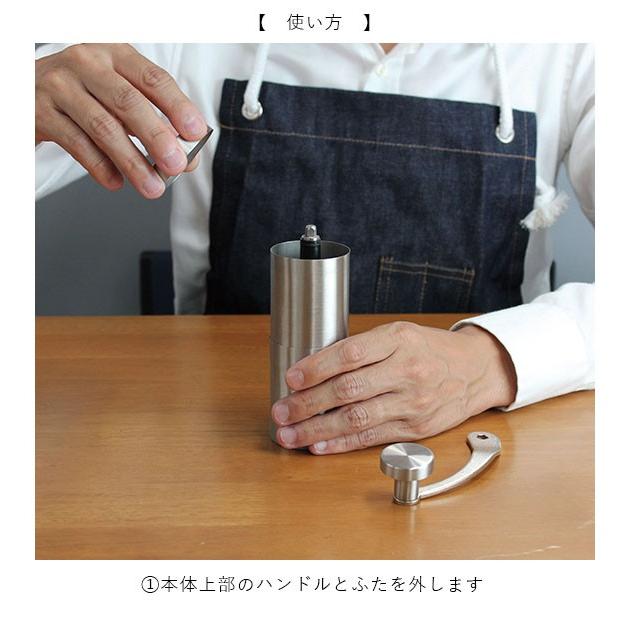 【　使い方　】

①本体上部のハンドルとふたを外します