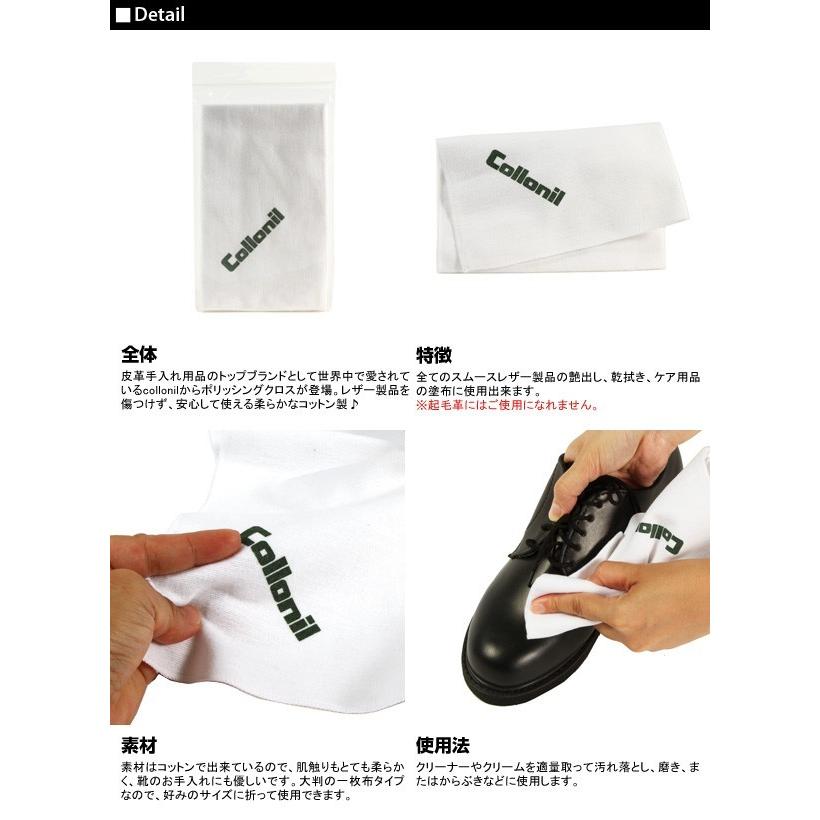 ■Detail

Collonil

Collonil

全体
皮革手入れ用品のトップブランドとして世界中で愛されているcollonilからポリッシングクロスが登場。レザー製品を傷つけず、安心して使える柔らかなコットン製♪

特徴
全てのスムースレザー製品の艶出し、乾拭き、ケア用品の塗布に使用出来ます。
※起毛革にはご使用になれません。

Collonil

Collonil

素材
素材はコットンで出来ているので、肌触りもとても柔らかく、靴のお手入れにも優しいです。大判の一枚布タイプなので、好みのサイズに折って使用できます。

使用法
クリーナーやクリームを適量取って汚れ落とし、磨き、またはからぶきなどに使用します。