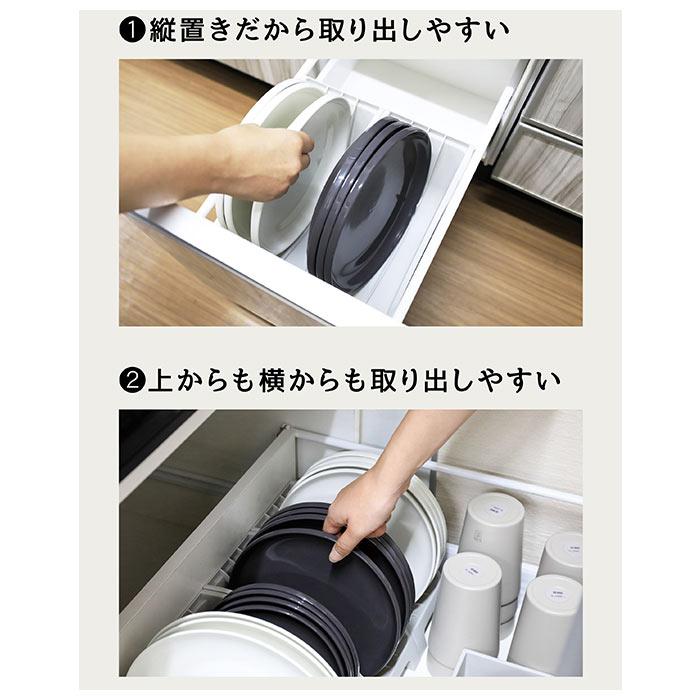 ❶縦置きだから取り出しやすい

❷上からも横からも取り出しやすい