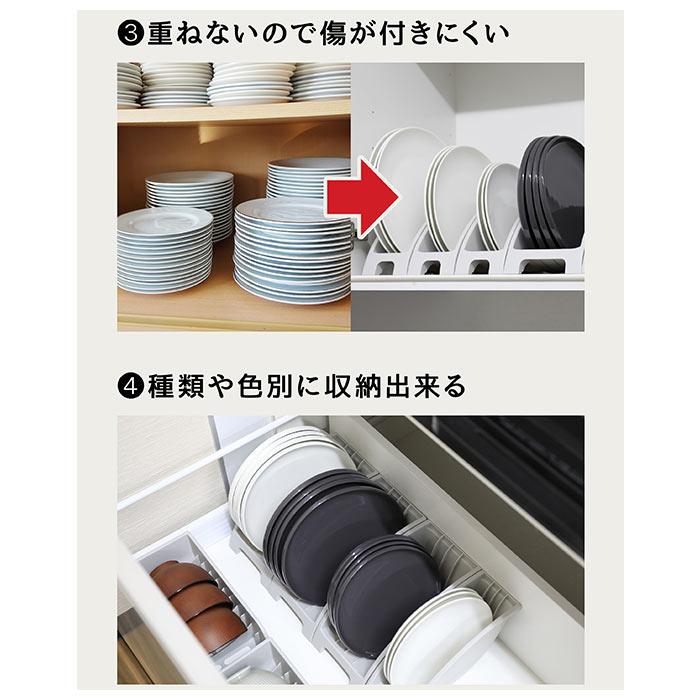 ❸重ねないので傷が付きにくい

❹種類や色別に収納出来る